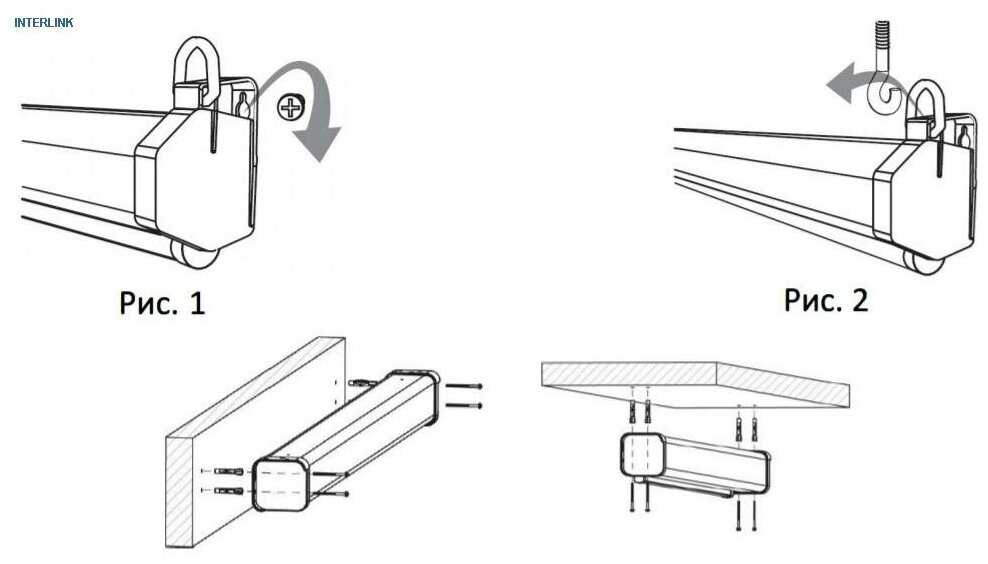 INTERLINK

Рис. 1

Рис. 2