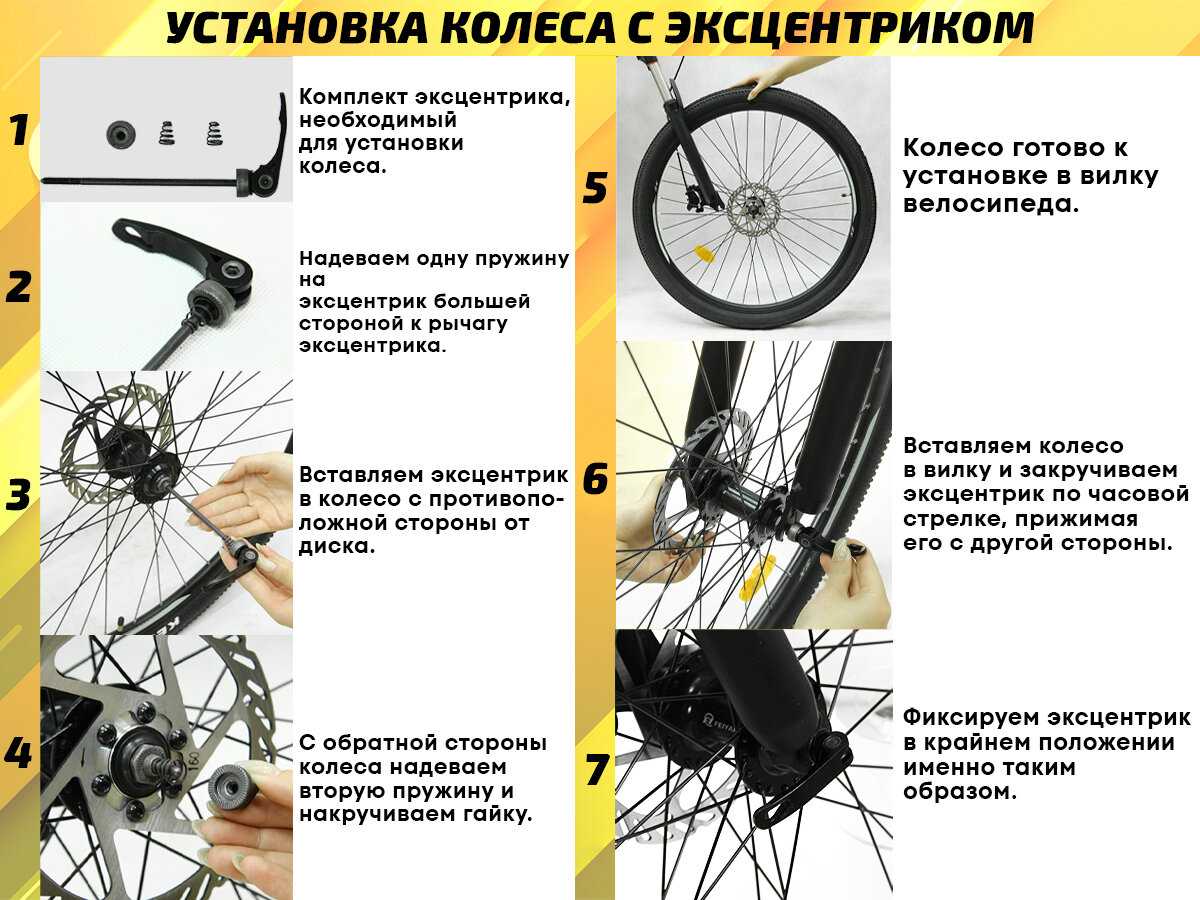 УСТАНОВКА КОЛЕСА С ЭКСЦЕНТРИКОМ

1

Комплект эксцентрика, необходимый для установки колеса.

2

Надеваем одну пружину на эксцентрик большей стороной к рычагу эксцентрика.

3

Вставляем эксцентрик в колесо с противоположной стороны от диска.

4

С обратной стороны колеса надеваем вторую пружину и накручиваем гайку.

5

Колесо готово к установке в вилку велосипеда.

6

Вставляем колесо в вилку и закручиваем эксцентрик по часовой стрелке, прижимая его с другой стороны.

7

Фиксируем эксцентрик в крайнем положении именно таким образом.