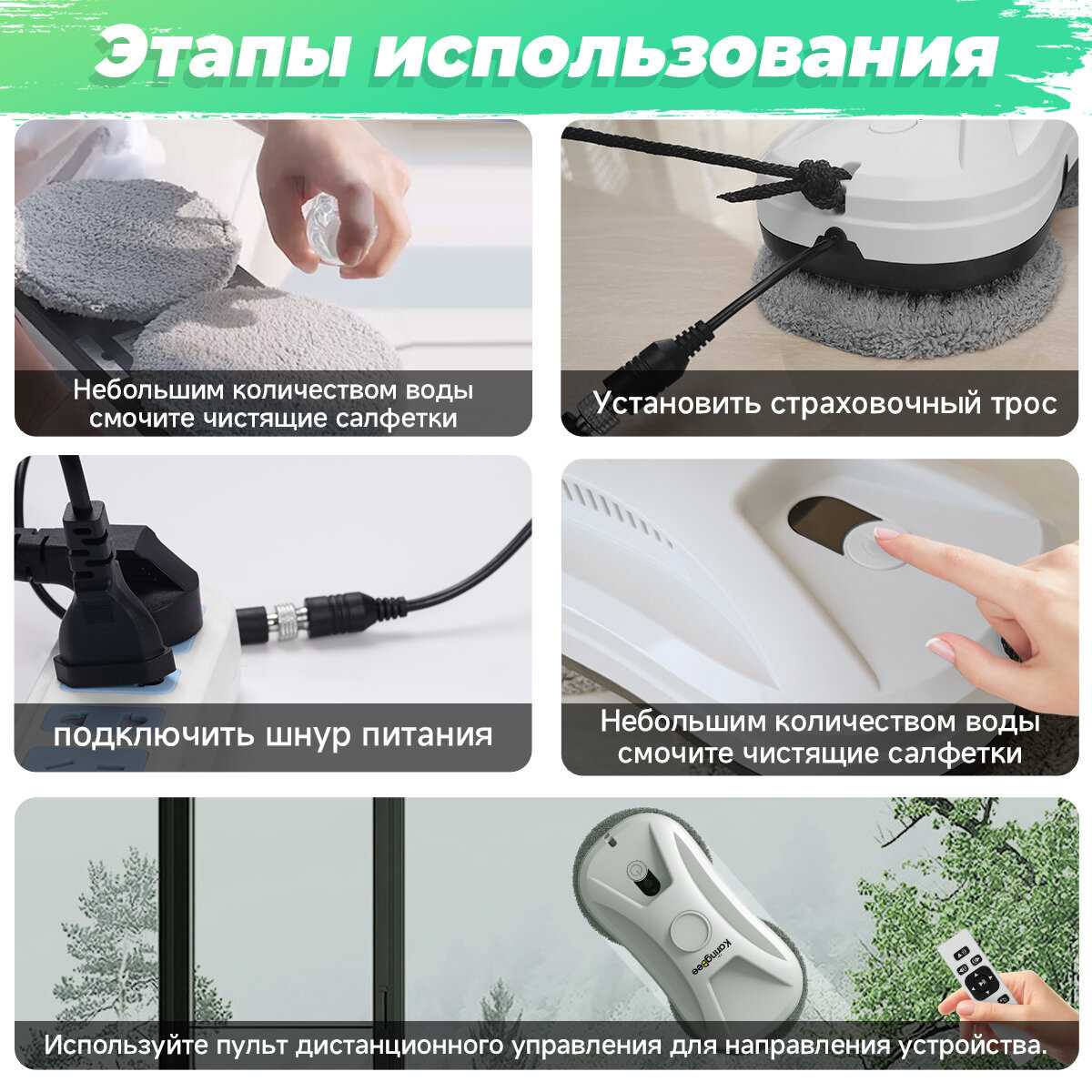 Этапы использования

Небольшим количеством воды смочите чистящие салфетки

Установить страховочный трос

подключить шнур питания

Небольшим количеством воды смочите чистящие салфетки

KaringBee

Используйте пульт дистанционного управления для направления устройства.