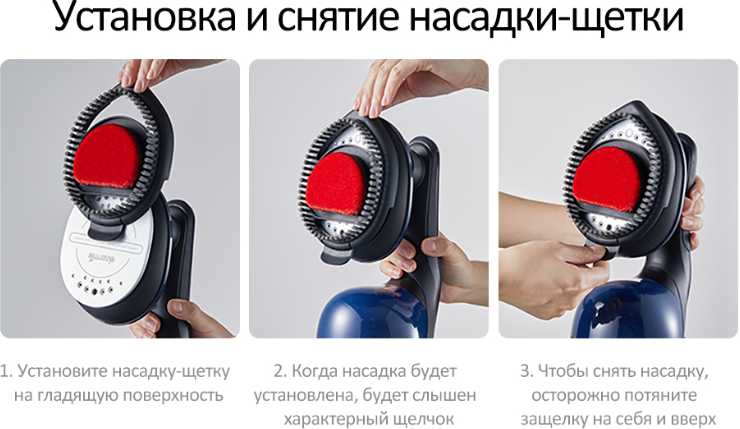 Установка и снятие насадки-щетки

1. Установите насадку-щетку на гладящую поверхность

2. Когда насадка будет установлена, будет слышен характерный щелчок

3. Чтобы снять насадку, осторожно потяните защелку на себя и вверх