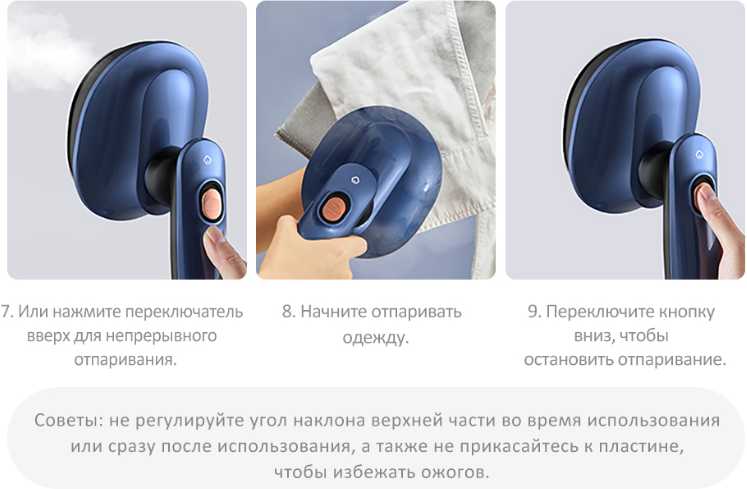 7. Или нажмите переключатель вверх для непрерывного отпаривания.

8. Начните отпаривать одежду.

9. Переключите кнопку вниз, чтобы остановить отпаривание.

Советы: не регулируйте угол наклона верхней части во время использования или сразу после использования, а также не прикасайтесь к пластине, чтобы избежать ожогов.