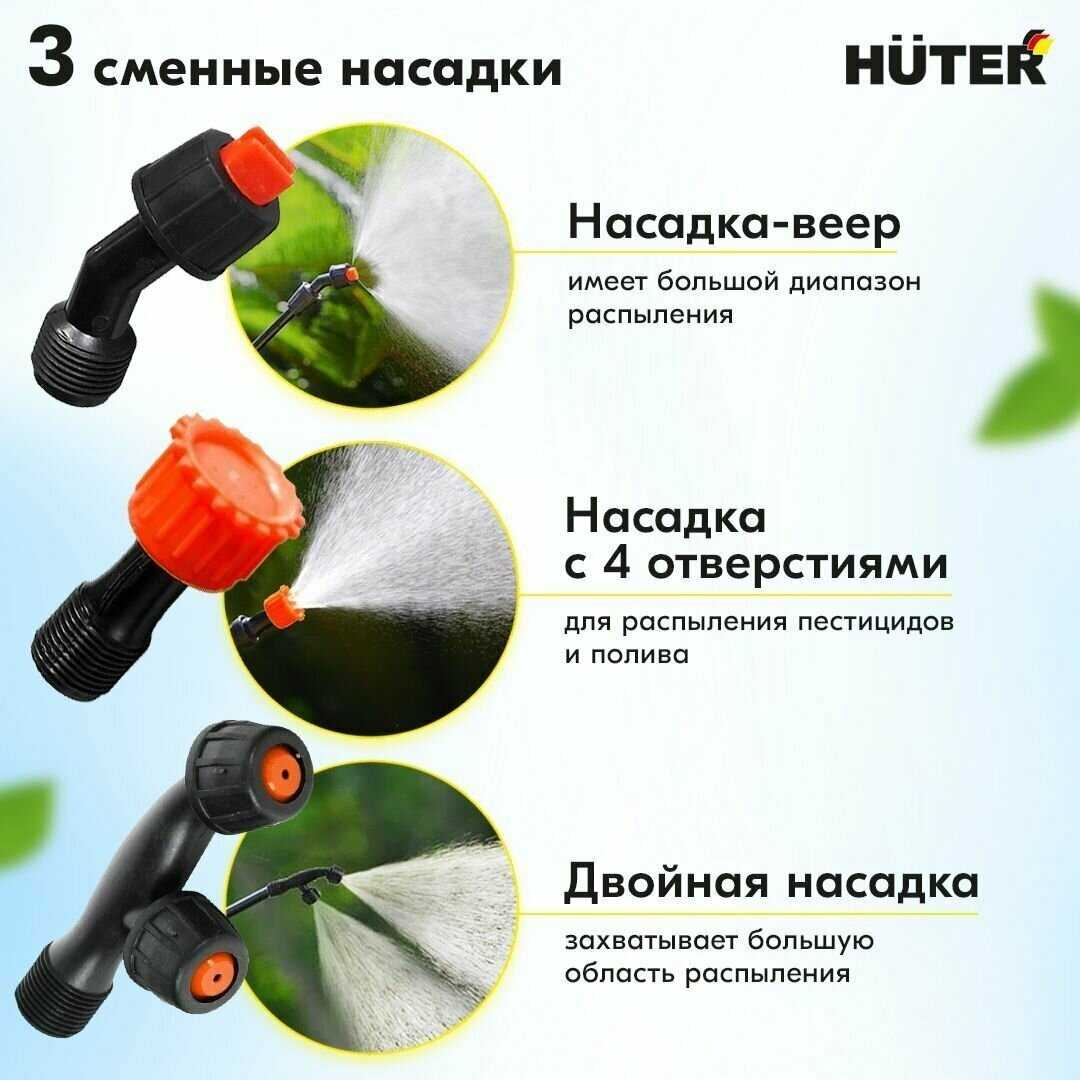 3 сменные насадки

HÜTER

Насадка-веер

имеет большой диапазон распыления

Насадка с 4 отверстиями

для распыления пестицидов и полива

Двойная насадка

захватывает большую область распыления