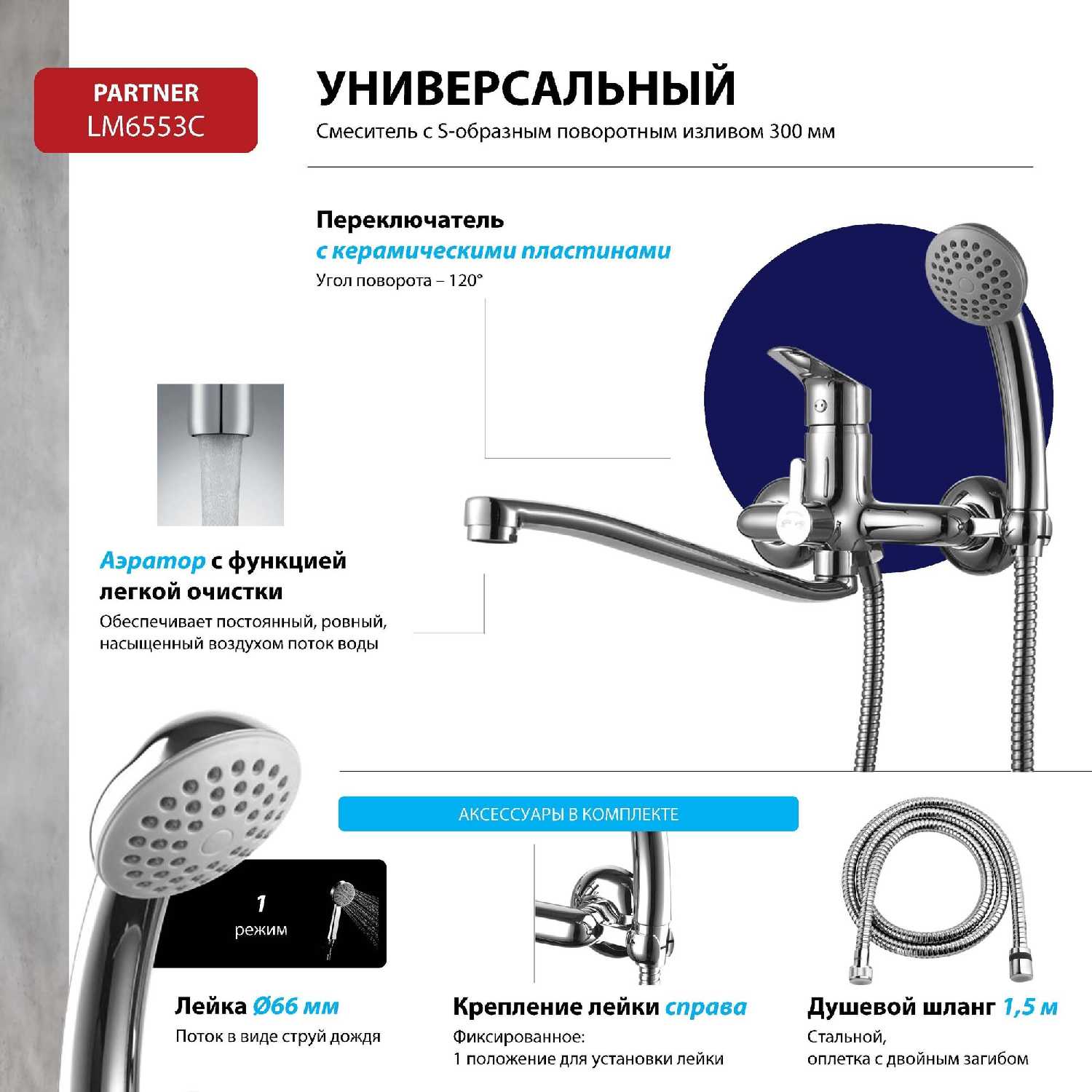 PARTNER
LM6553C

УНИВЕРСАЛЬНЫЙ
Смеситель с S-образным поворотным изливом 300 мм

Переключатель
с керамическими пластинами
Угол поворота – 120°

Аэратор с функцией легкой очистки
Обеспечивает постоянный, ровный, насыщенный воздухом поток воды

АКСЕССУАРЫ В КОМПЛЕКТЕ

1
режим

Лейка Ø66 мм
Поток в виде струй дождя

Крепление лейки справа
Фиксированное:
1 положение для установки лейки

Душевой шланг 1,5 м
Стальной,
оплетка с двойным загибом