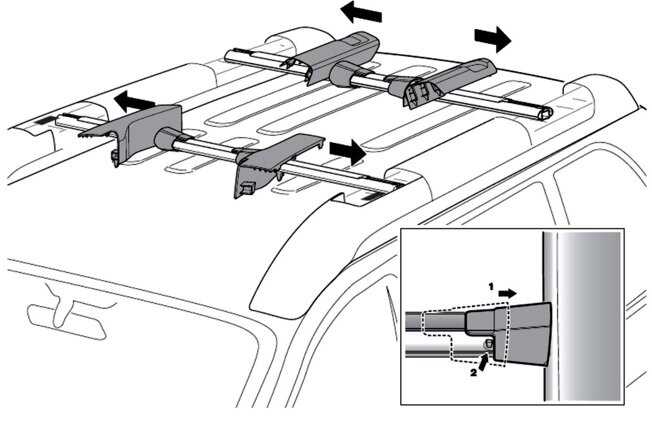 1
2