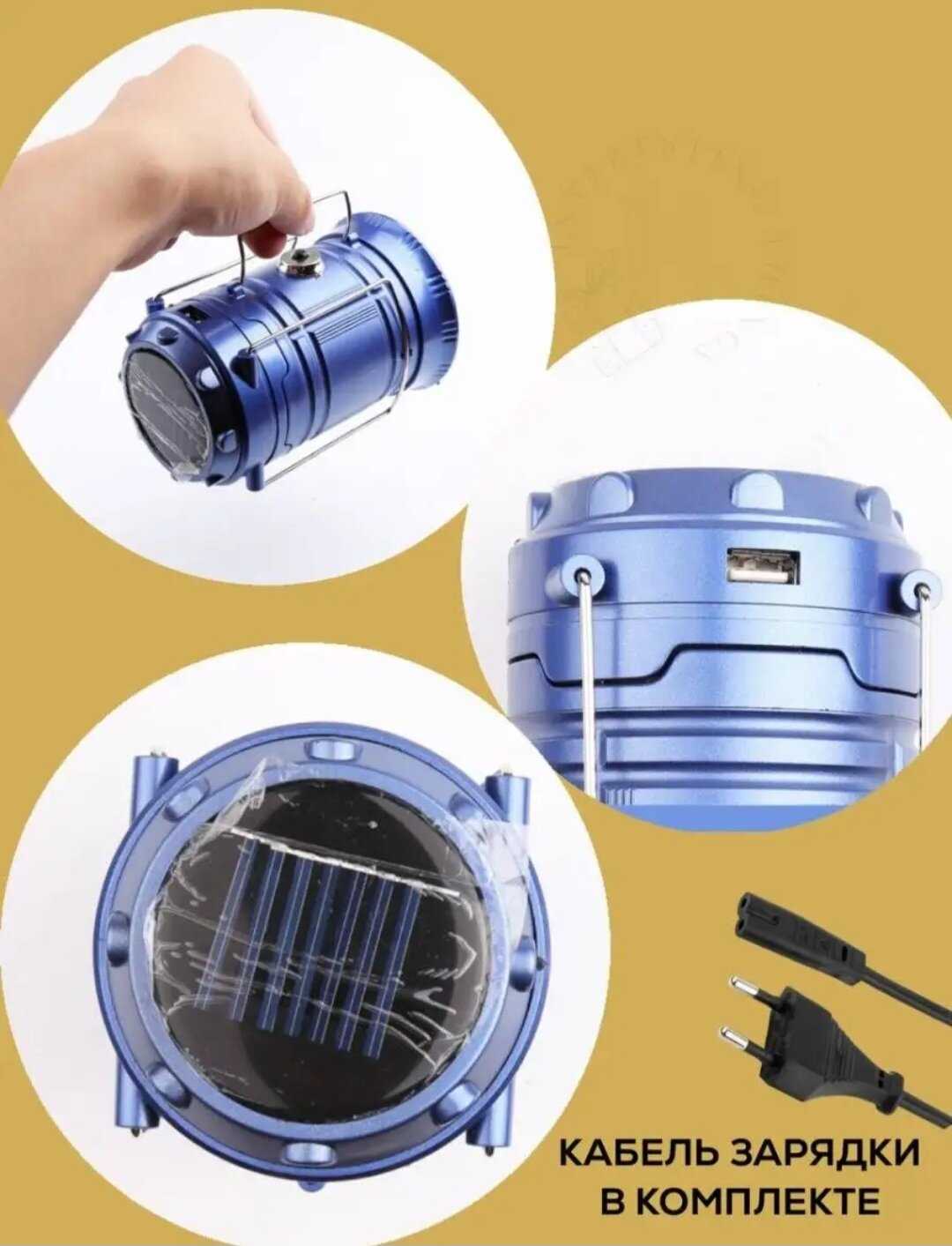 КАБЕЛЬ ЗАРЯДКИ В КОМПЛЕКТЕ