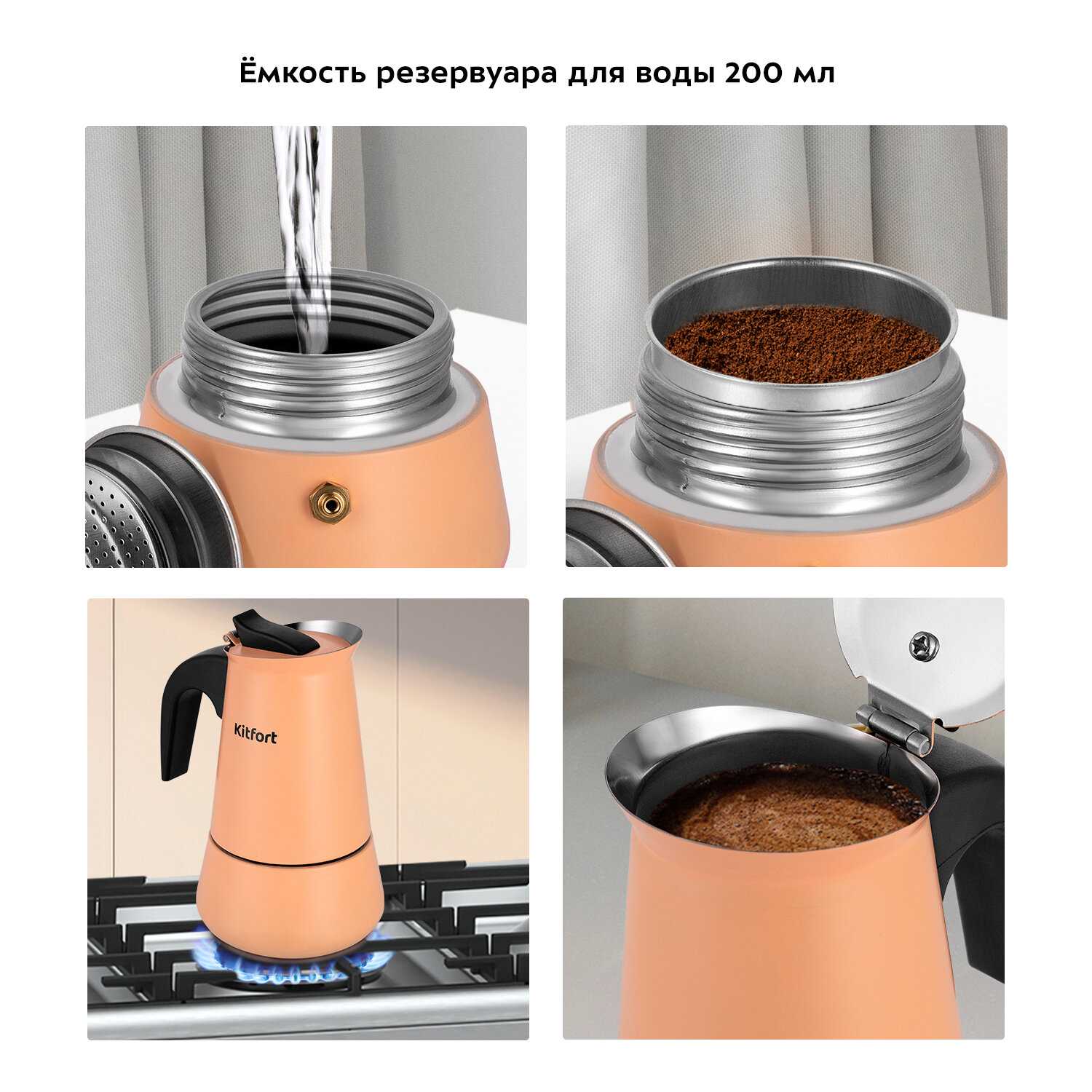 Ёмкость резервуара для воды 200 мл

Kitfort