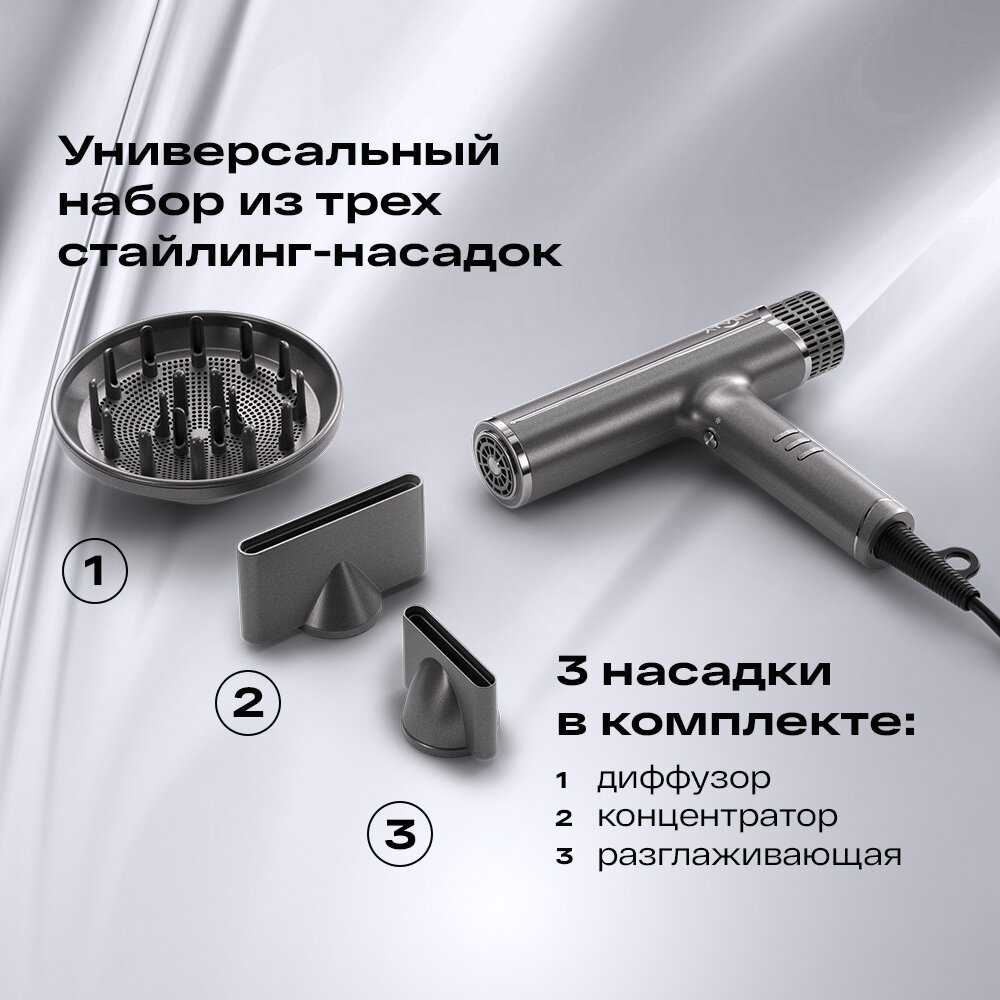 Универсальный набор из трех стайлинг-насадок

1

2

3

3 насадки в комплекте:

1 диффузор
2 концентратор
3 разглаживающая