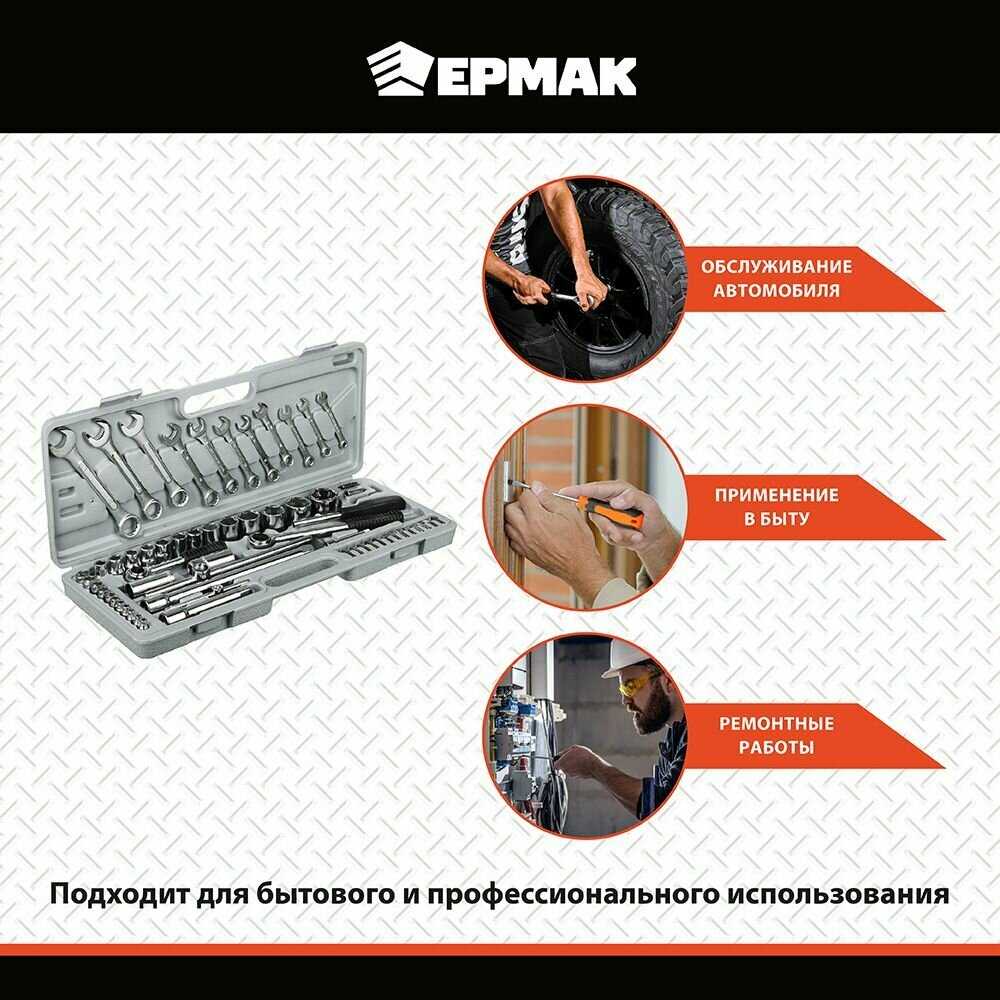 ЕРМАК

ОБСЛУЖИВАНИЕ АВТОМОБИЛЯ

ПРИМЕНЕНИЕ В БЫТУ

РЕМОНТНЫЕ РАБОТЫ

Подходит для бытового и профессионального использования