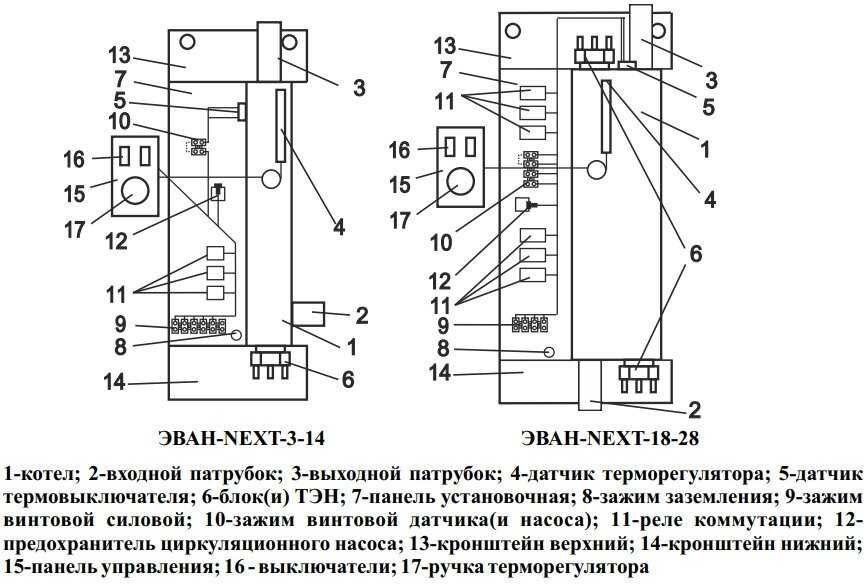 13
7
5
10
16
15
17
12
11
9
8
14
3
4
2
1
6

ЭВАН-NEXT-3-14

13
7
11
16
15
17
10
12
11
9
8
14
3
5
1
4
6
2

ЭВАН-NEXT-18-28

1-котел; 2-входной патрубок; 3-выходной патрубок; 4-датчик терморегулятора; 5-датчик термовыключателя; 6-блок(и) ТЭН; 7-панель установочная; 8-зажим заземления; 9-зажим винтовой силовой; 10-зажим винтовой датчика(и насоса); 11-реле коммутации; 12-предохранитель циркуляционного насоса; 13-кронштейн верхний; 14-кронштейн нижний; 15-панель управления; 16 - выключатели; 17-ручка терморегулятора