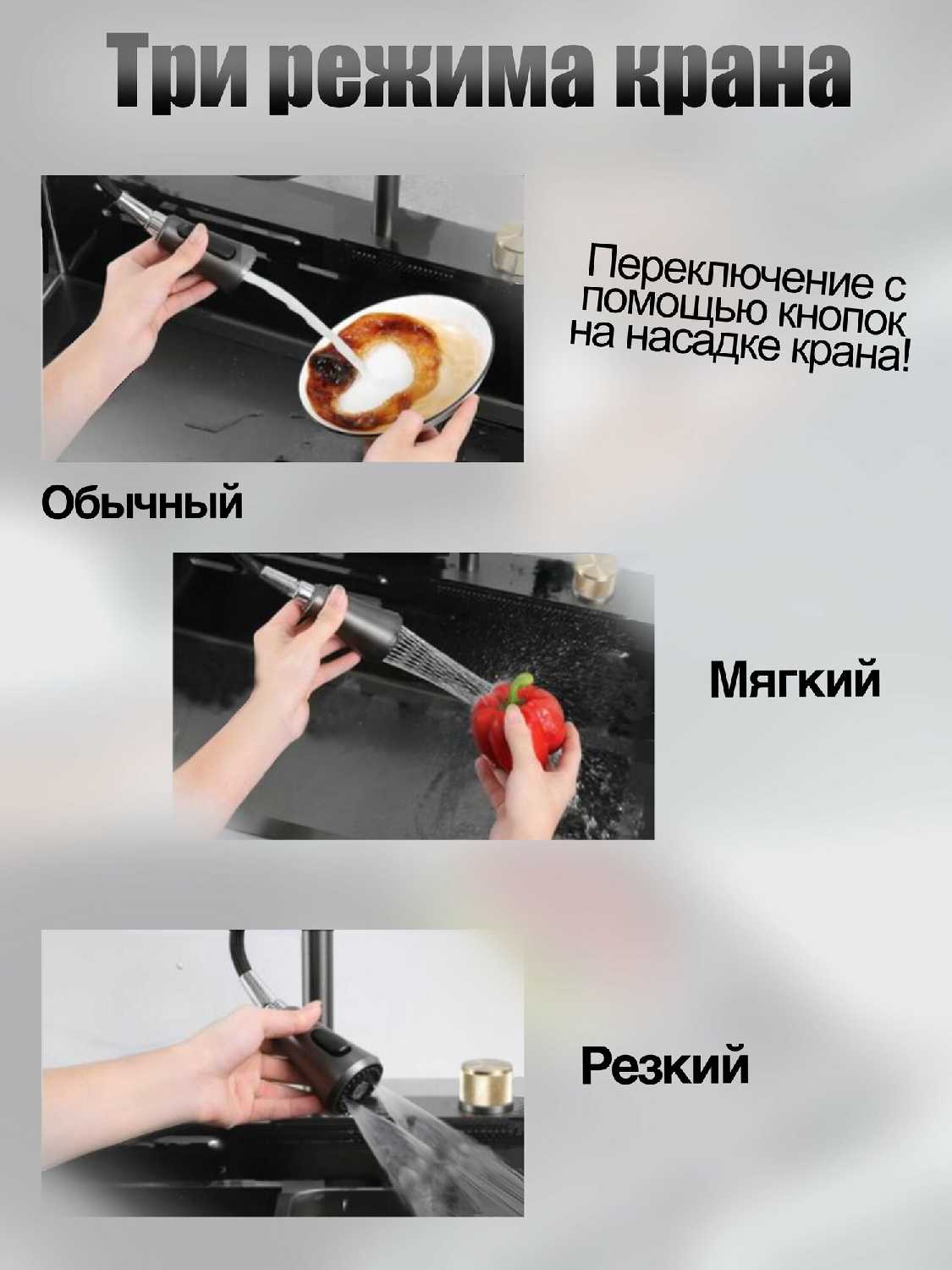 Три режима крана

Переключение с помощью кнопок на насадке крана!

Обычный

Мягкий

Резкий