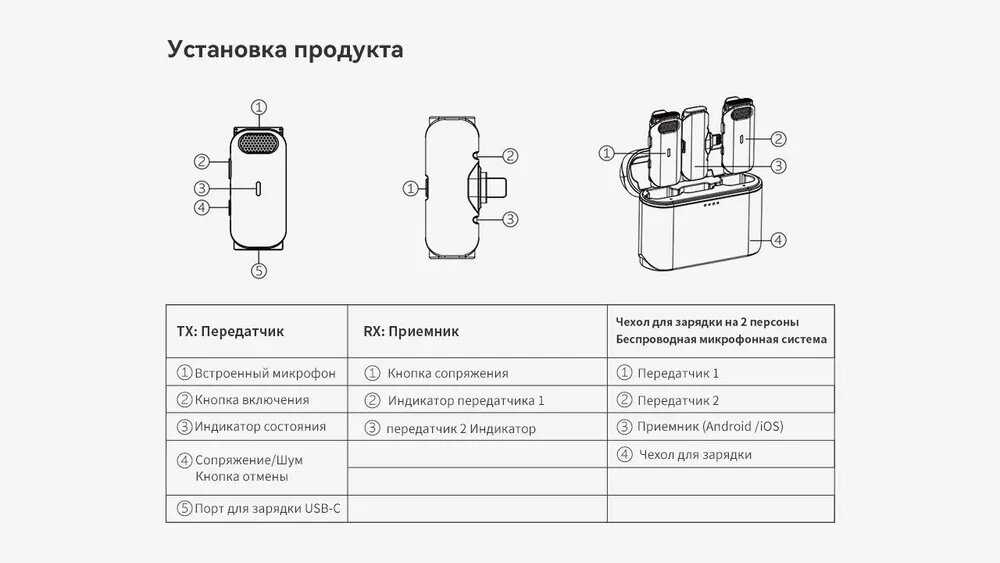 Установка продукта

①
②
③
④
⑤

①
②
③

①
②
③
④

| TX: Передатчик | RX: Приемник | Чехол для зарядки на 2 персоны Беспроводная микрофонная система |
|---|---|---|
| ① Встроенный микрофон | ① Кнопка сопряжения | ① Передатчик 1 |
| ② Кнопка включения | ② Индикатор передатчика 1 | ② Передатчик 2 |
| ③ Индикатор состояния | ③ передатчик 2 Индикатор | ③ Приемник (Android /iOS) |
| ④ Сопряжение/Шум Кнопка отмены | | ④ Чехол для зарядки |
| ⑤ Порт для зарядки USB-C | | |