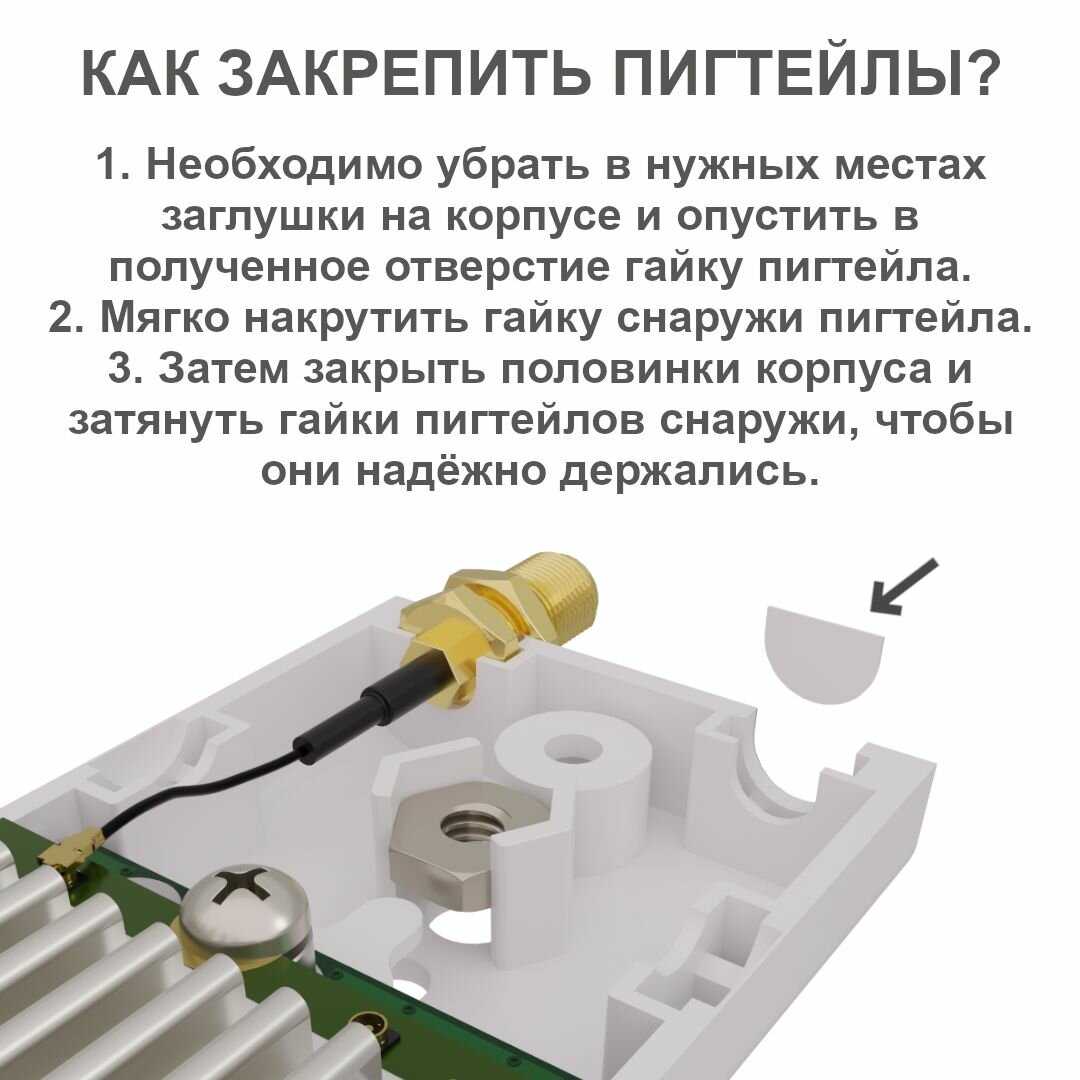 КАК ЗАКРЕПИТЬ ПИГТЕЙЛЫ?

1. Необходимо убрать в нужных местах заглушки на корпусе и опустить в полученное отверстие гайку пигтейла.
2. Мягко накрутить гайку снаружи пигтейла.
3. Затем закрыть половинки корпуса и затянуть гайки пигтейлов снаружи, чтобы они надёжно держались.