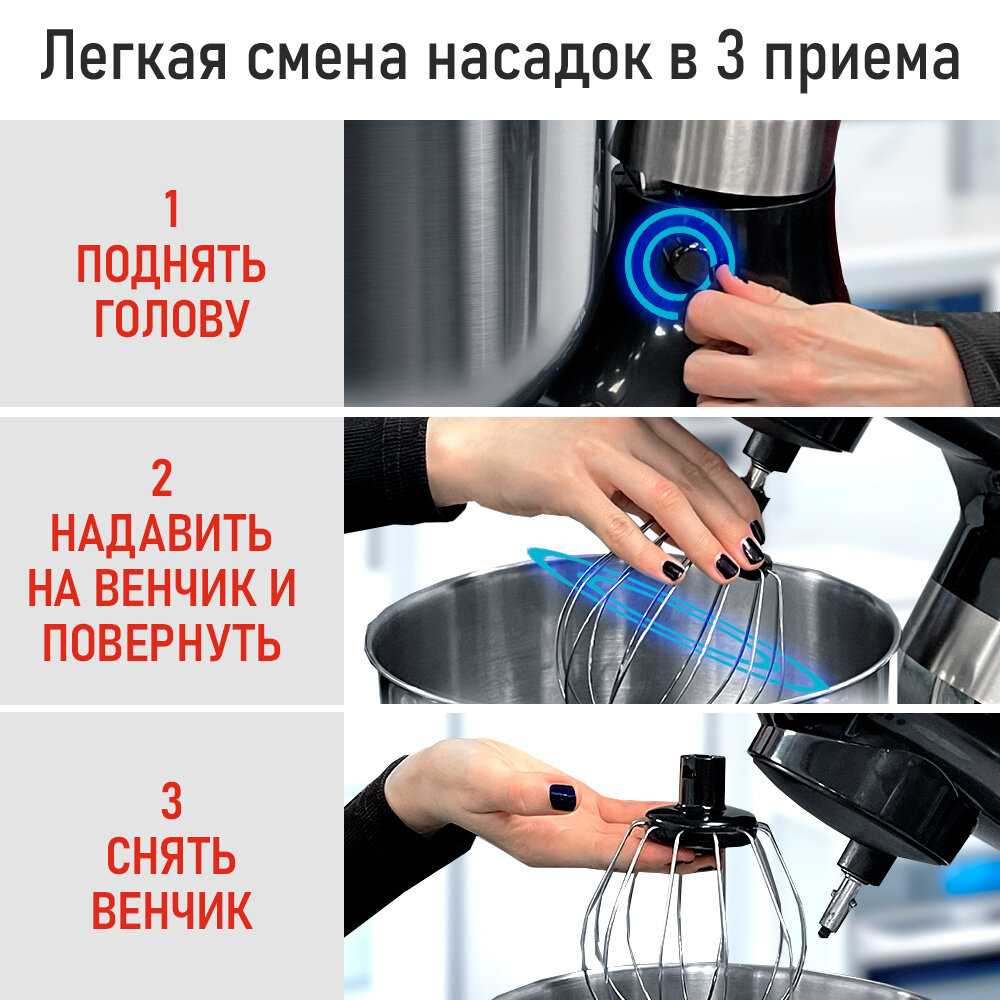 Легкая смена насадок в 3 приема

1
ПОДНЯТЬ
ГОЛОВУ

2
НАДАВИТЬ
НА ВЕНЧИК И
ПОВЕРНУТЬ

3
СНЯТЬ
ВЕНЧИК