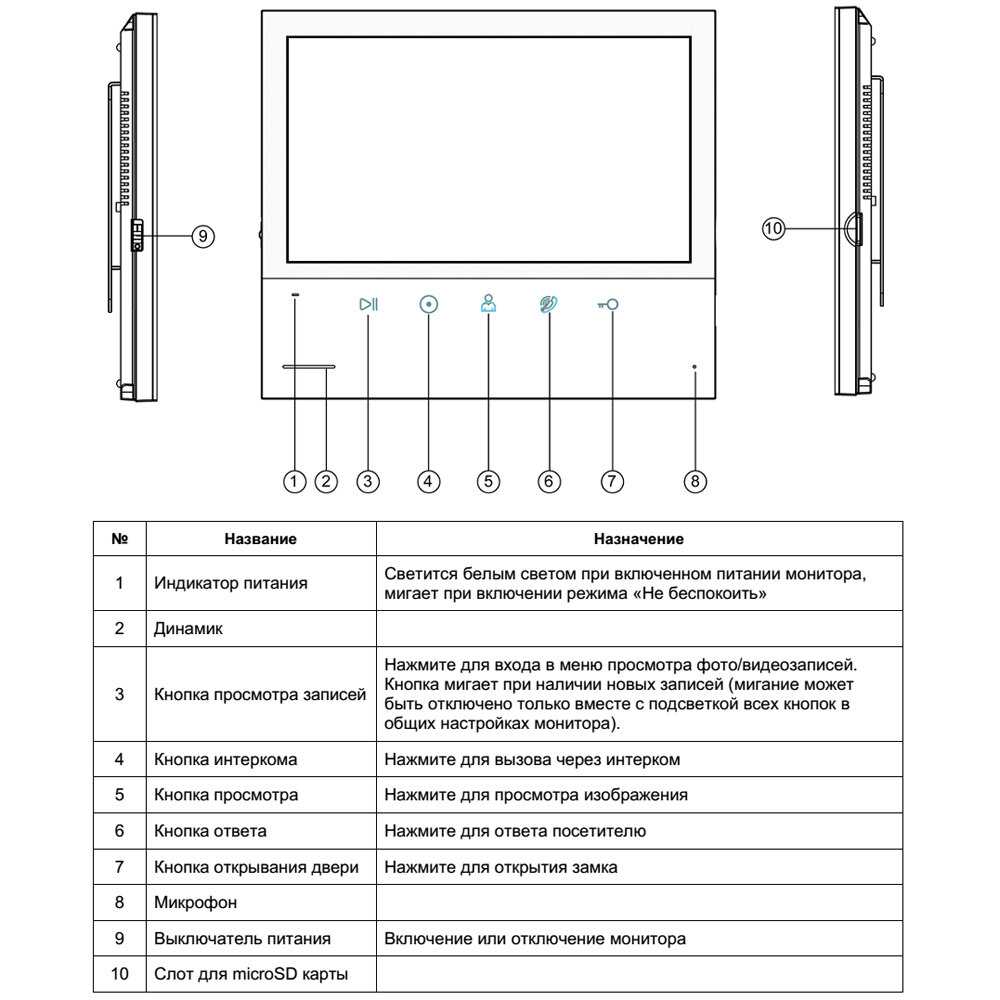 9

10

1 2 3 4 5 6 7 8

| № | Название | Назначение |
|---|---|---|
| 1 | Индикатор питания | Светится белым светом при включенном питании монитора, мигает при включении режима «Не беспокоить» |
| 2 | Динамик | |
| 3 | Кнопка просмотра записей | Нажмите для входа в меню просмотра фото/видеозаписей. Кнопка мигает при наличии новых записей (мигание может быть отключено только вместе с подсветкой всех кнопок в общих настройках монитора). |
| 4 | Кнопка интеркома | Нажмите для вызова через интерком |
| 5 | Кнопка просмотра | Нажмите для просмотра изображения |
| 6 | Кнопка ответа | Нажмите для ответа посетителю |
| 7 | Кнопка открывания двери | Нажмите для открытия замка |
| 8 | Микрофон | |
| 9 | Выключатель питания | Включение или отключение монитора |
| 10 | Слот для microSD карты | |