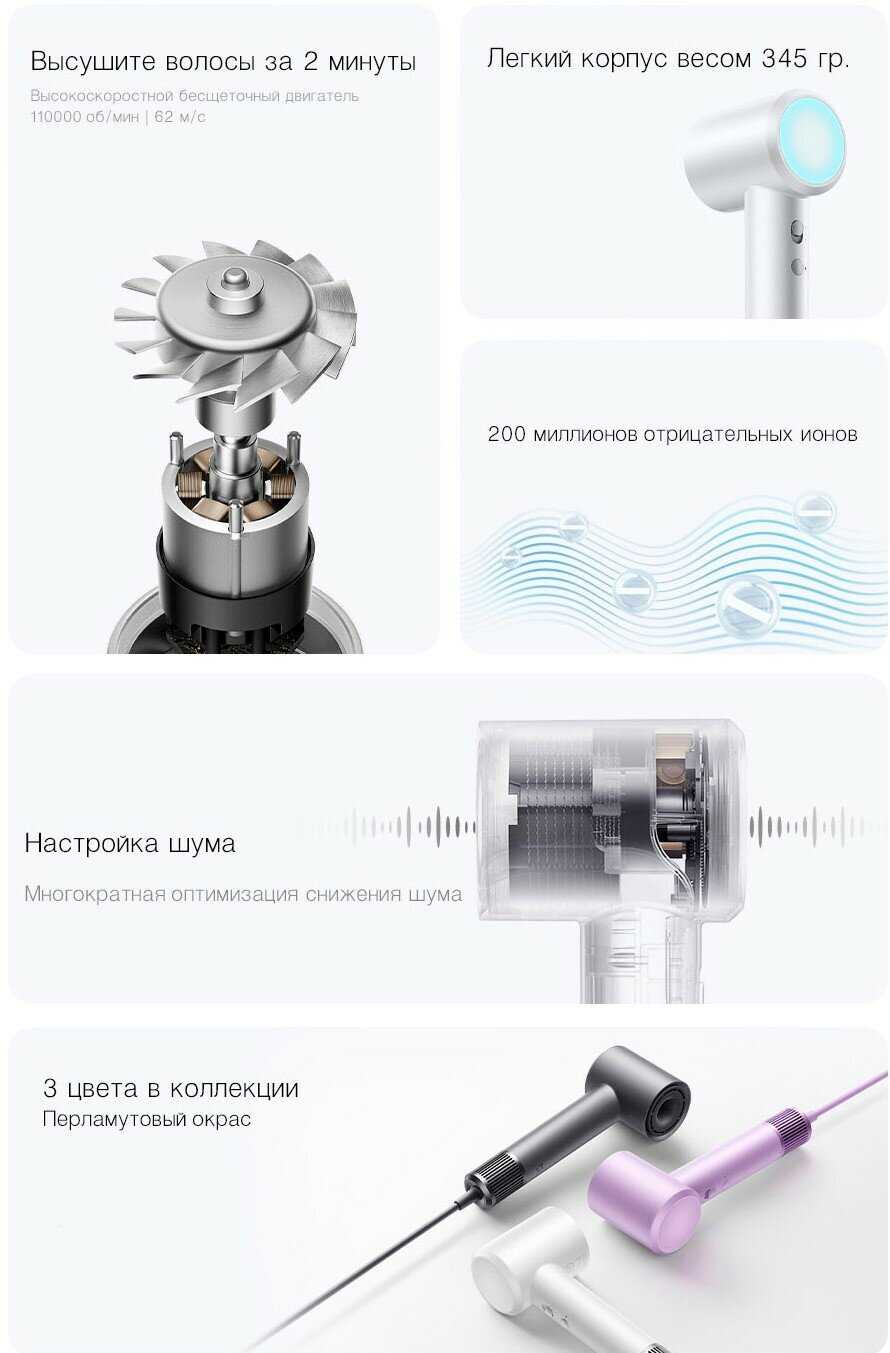 Высушите волосы за 2 минуты
Высокоскоростной бесщеточный двигатель
110000 об/мин | 62 м/с

Легкий корпус весом 345 гр.

200 миллионов отрицательных ионов

Настройка шума

Многократная оптимизация снижения шума

3 цвета в коллекции
Перламутовый окрас