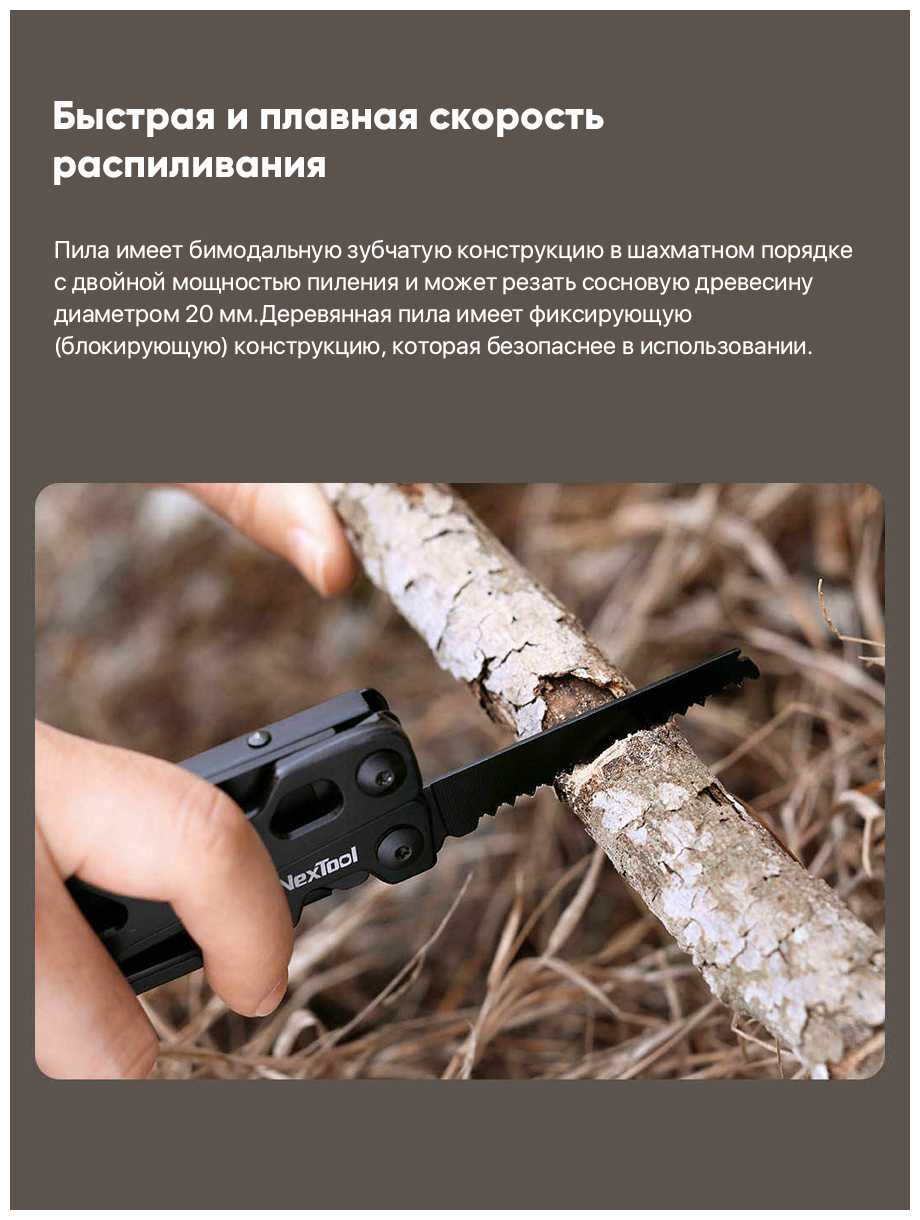 Быстрая и плавная скорость распиливания

Пила имеет бимодальную зубчатую конструкцию в шахматном порядке с двойной мощностью пиления и может резать сосновую древесину диаметром 20 мм.Деревянная пила имеет фиксирующую (блокирующую) конструкцию, которая безопаснее в использовании.

NexTool