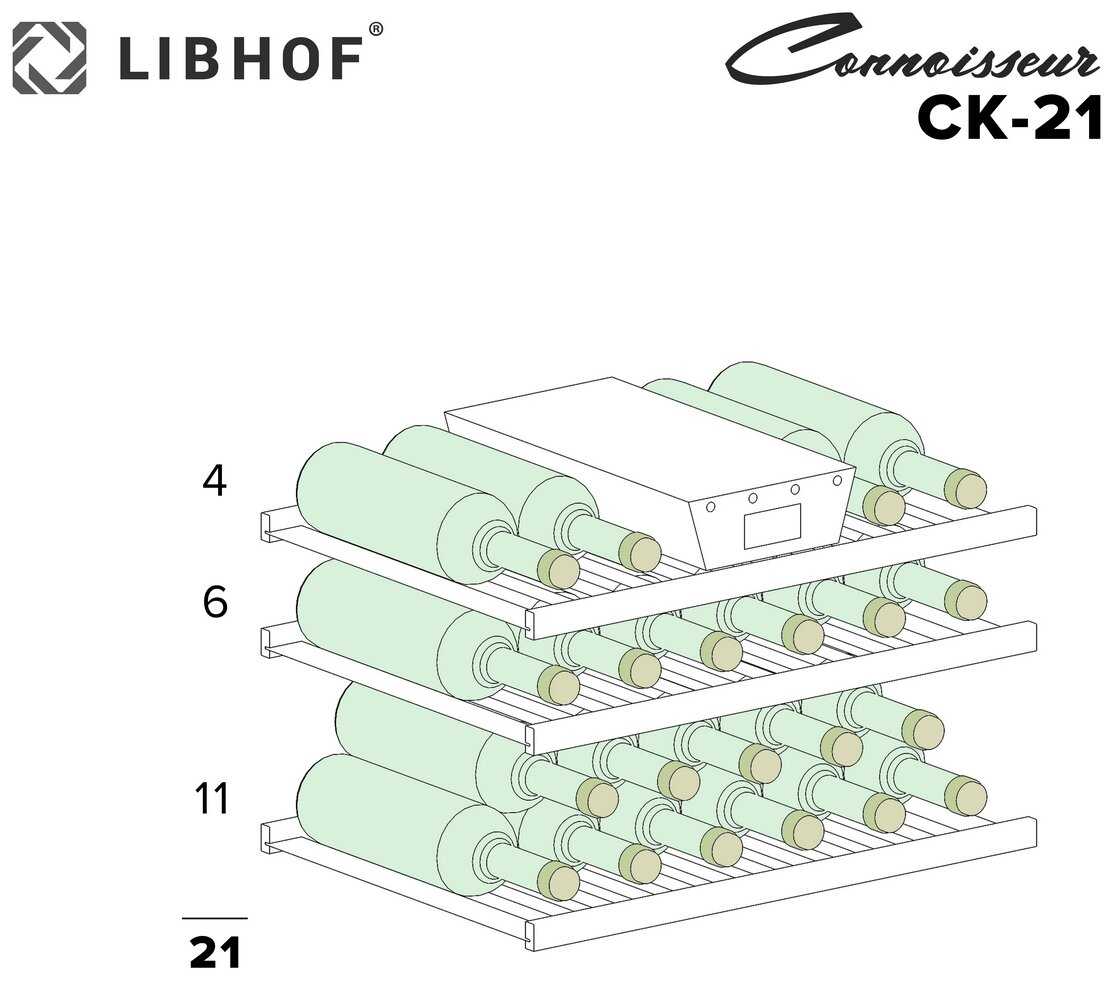 LIBHOF®

Connoisseur
CK-21

4

6

11

21