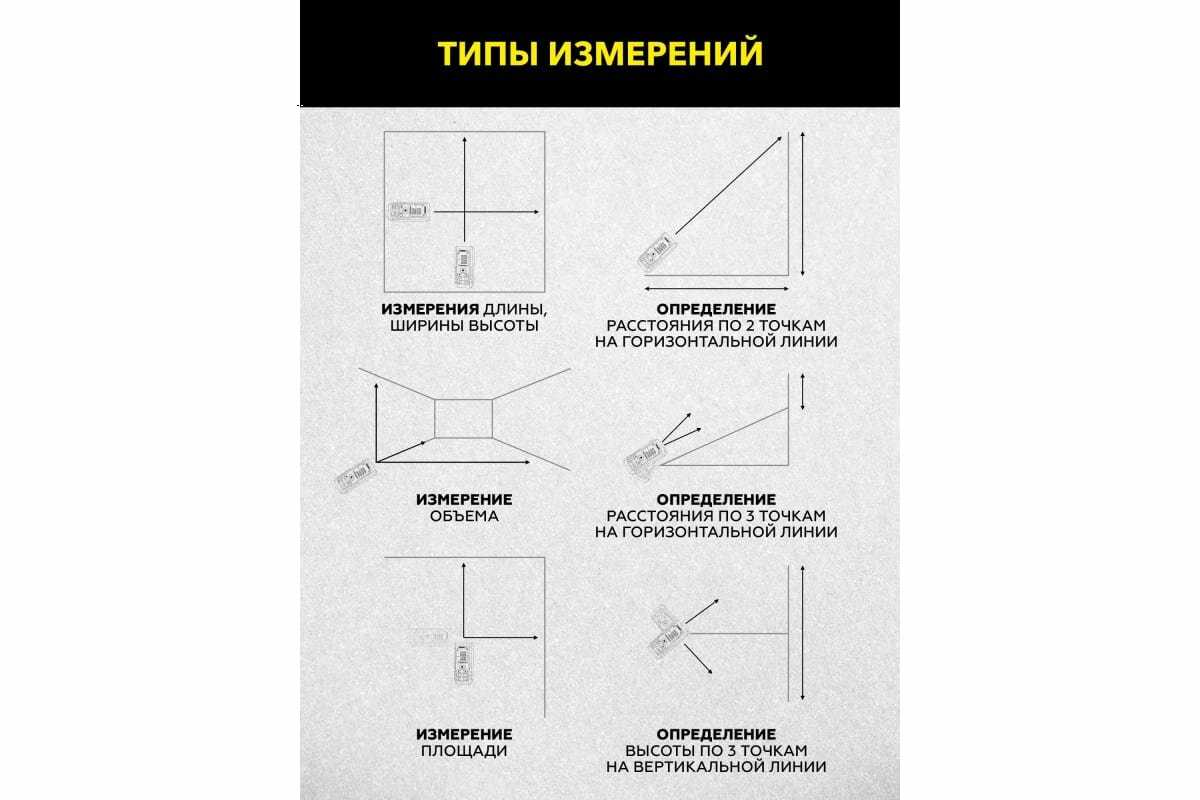 ТИПЫ ИЗМЕРЕНИЙ

ИЗМЕРЕНИЯ ДЛИНЫ, ШИРИНЫ ВЫСОТЫ

ОПРЕДЕЛЕНИЕ РАССТОЯНИЯ ПО 2 ТОЧКАМ НА ГОРИЗОНТАЛЬНОЙ ЛИНИИ

ИЗМЕРЕНИЕ ОБЪЕМА

ОПРЕДЕЛЕНИЕ РАССТОЯНИЯ ПО 3 ТОЧКАМ НА ГОРИЗОНТАЛЬНОЙ ЛИНИИ

ИЗМЕРЕНИЕ ПЛОЩАДИ

ОПРЕДЕЛЕНИЕ ВЫСОТЫ ПО 3 ТОЧКАМ НА ВЕРТИКАЛЬНОЙ ЛИНИИ