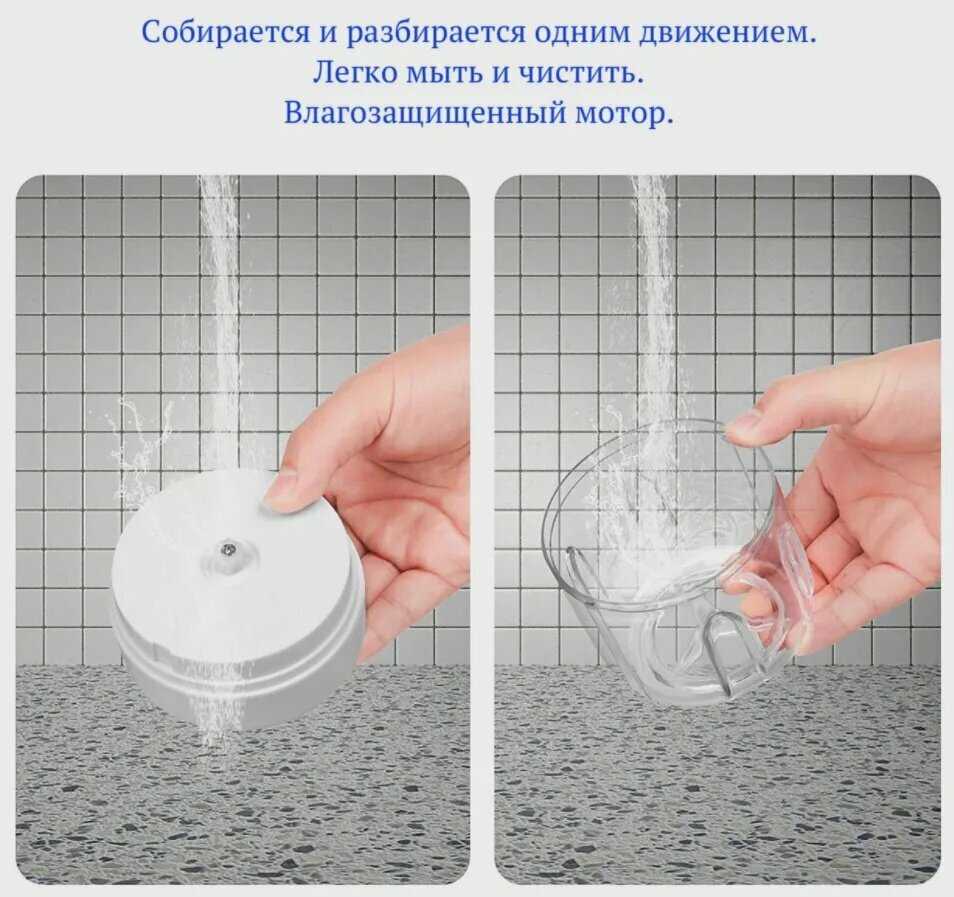 Собирается и разбирается одним движением.
Легко мыть и чистить.
Влагозащищенный мотор.