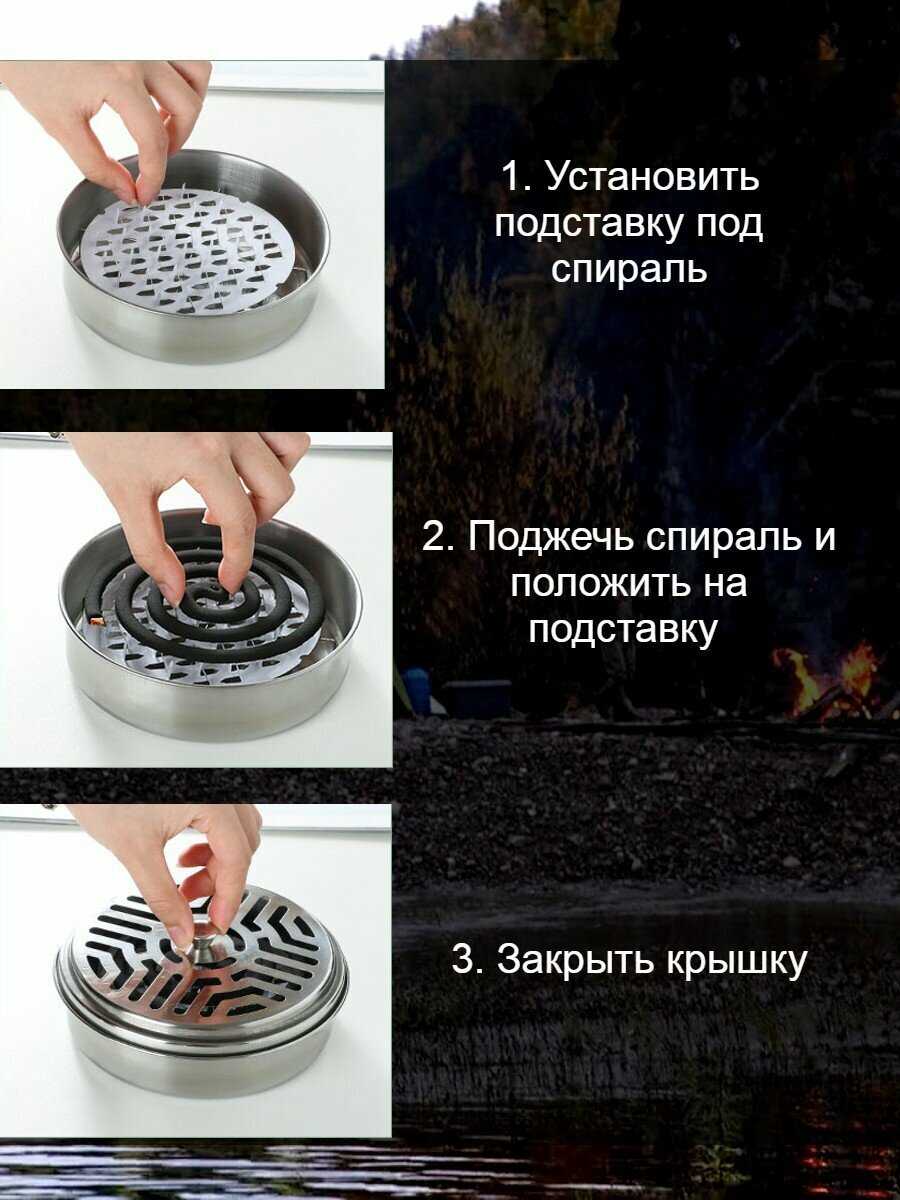 1. Установить подставку под спираль

2. Поджечь спираль и положить на подставку

3. Закрыть крышку