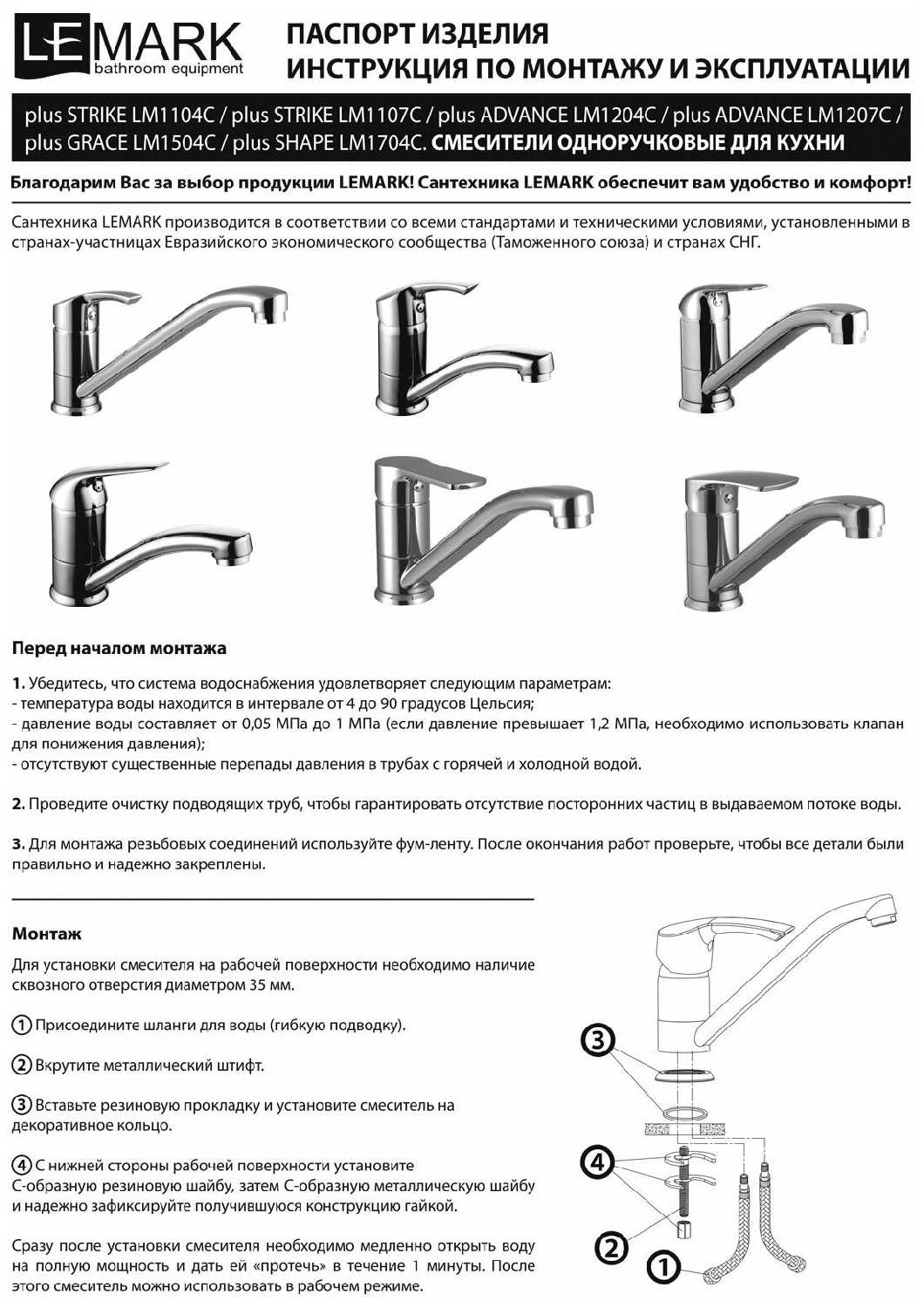 LEMARK
bathroom equipment

ПАСПОРТ ИЗДЕЛИЯ
ИНСТРУКЦИЯ ПО МОНТАЖУ И ЭКСПЛУАТАЦИИ

plus STRIKE LM1104C / plus STRIKE LM1107C / plus ADVANCE LM1204C / plus ADVANCE LM1207C / plus GRACE LM1504C / plus SHAPE LM1704C. СМЕСИТЕЛИ ОДНОРУЧКОВЫЕ ДЛЯ КУХНИ

Благодарим Вас за выбор продукции LEMARK! Сантехника LEMARK обеспечит вам удобство и комфорт!

Сантехника LEMARK производится в соответствии со всеми стандартами и техническими условиями, установленными в странах-участницах Евразийского экономического сообщества (Таможенного союза) и странах СНГ.

Перед началом монтажа

1. Убедитесь, что система водоснабжения удовлетворяет следующим параметрам:
- температура воды находится в интервале от 4 до 90 градусов Цельсия;
- давление воды составляет от 0,05 МПа до 1 МПа (если давление превышает 1,2 МПа, необходимо использовать клапан для понижения давления);
- отсутствуют существенные перепады давления в трубах с горячей и холодной водой.

2. Проведите очистку подводящих труб, чтобы гарантировать отсутствие посторонних частиц в выдаваемом потоке воды.

3. Для монтажа резьбовых соединений используйте фум-ленту. После окончания работ проверьте, чтобы все детали были правильно и надежно закреплены.

Монтаж

Для установки смесителя на рабочей поверхности необходимо наличие сквозного отверстия диаметром 35 мм.

① Присоедините шланги для воды (гибкую подводку).

② Вкрутите металлический штифт.

③ Вставьте резиновую прокладку и установите смеситель на декоративное кольцо.

④ С нижней стороны рабочей поверхности установите С-образную резиновую шайбу, затем С-образную металлическую шайбу и надежно зафиксируйте получившуюся конструкцию гайкой.

Сразу после установки смесителя необходимо медленно открыть воду на полную мощность и дать ей «протечь» в течение 1 минуты. После этого смеситель можно использовать в рабочем режиме.

③
④
②
①