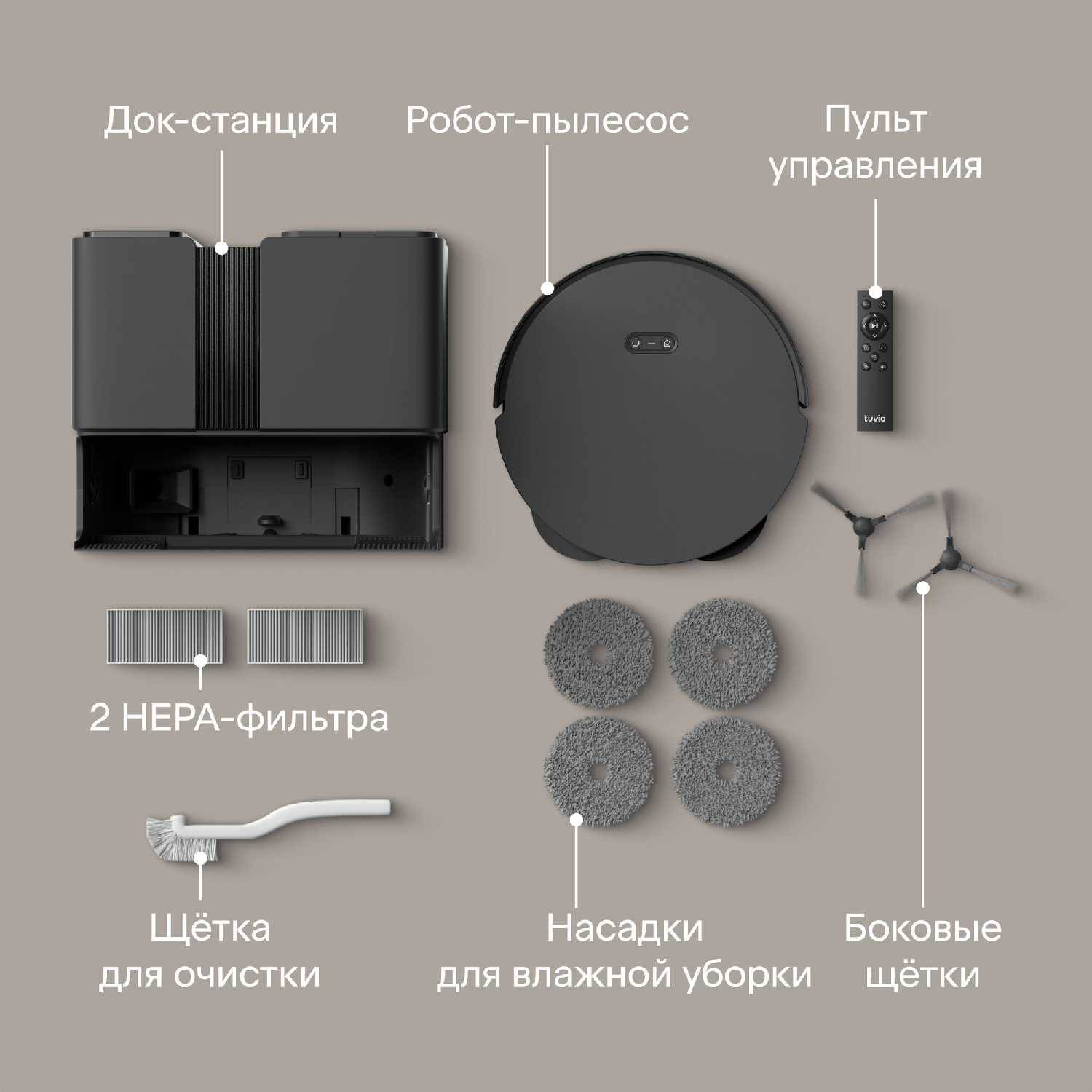 Док-станция

Робот-пылесос

Пульт управления

tuvio

2 HEPA-фильтра

Щётка для очистки

Насадки для влажной уборки

Боковые щётки