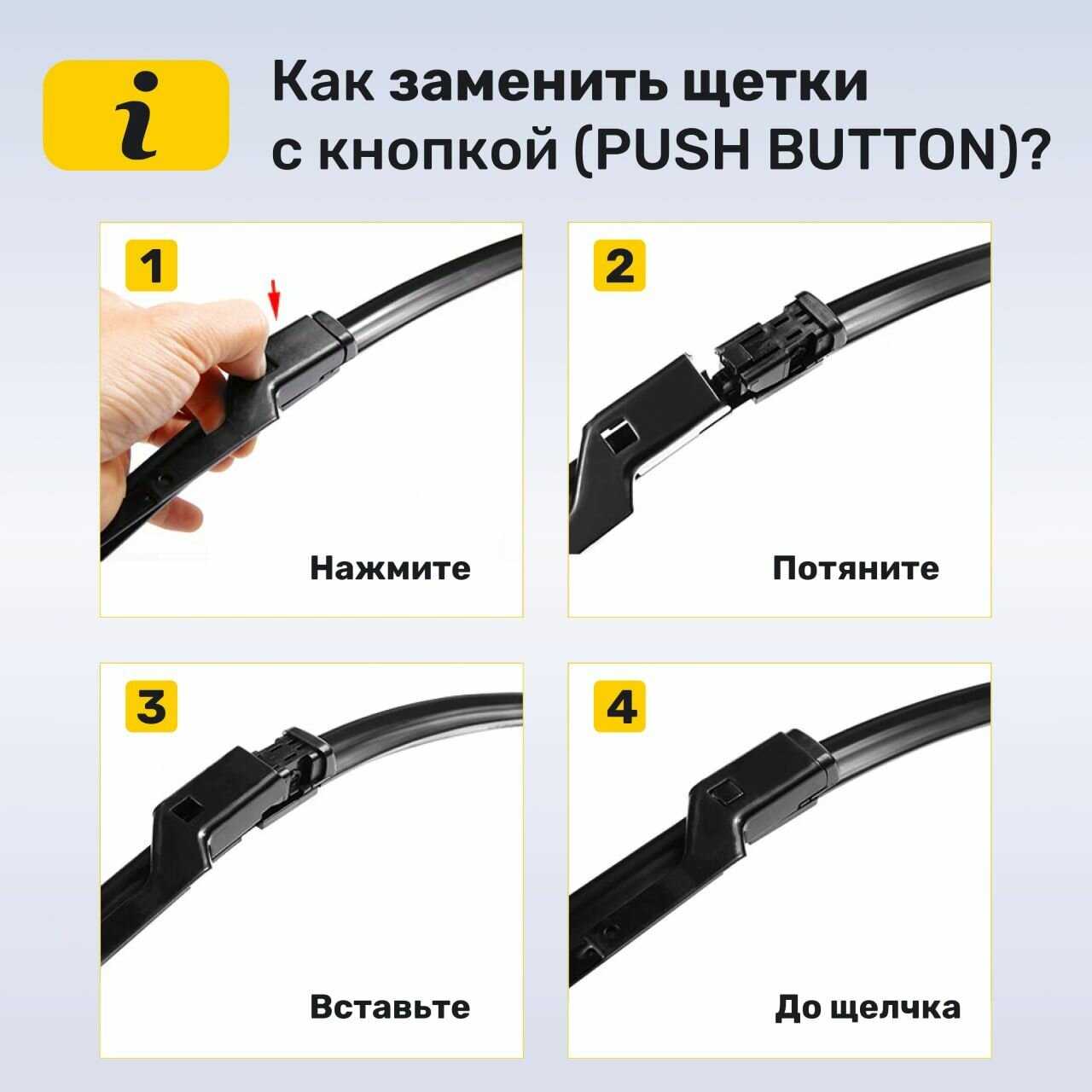 i

Как заменить щетки с кнопкой (PUSH BUTTON)?

1

Нажмите

2

Потяните

3

Вставьте

4

До щелчка