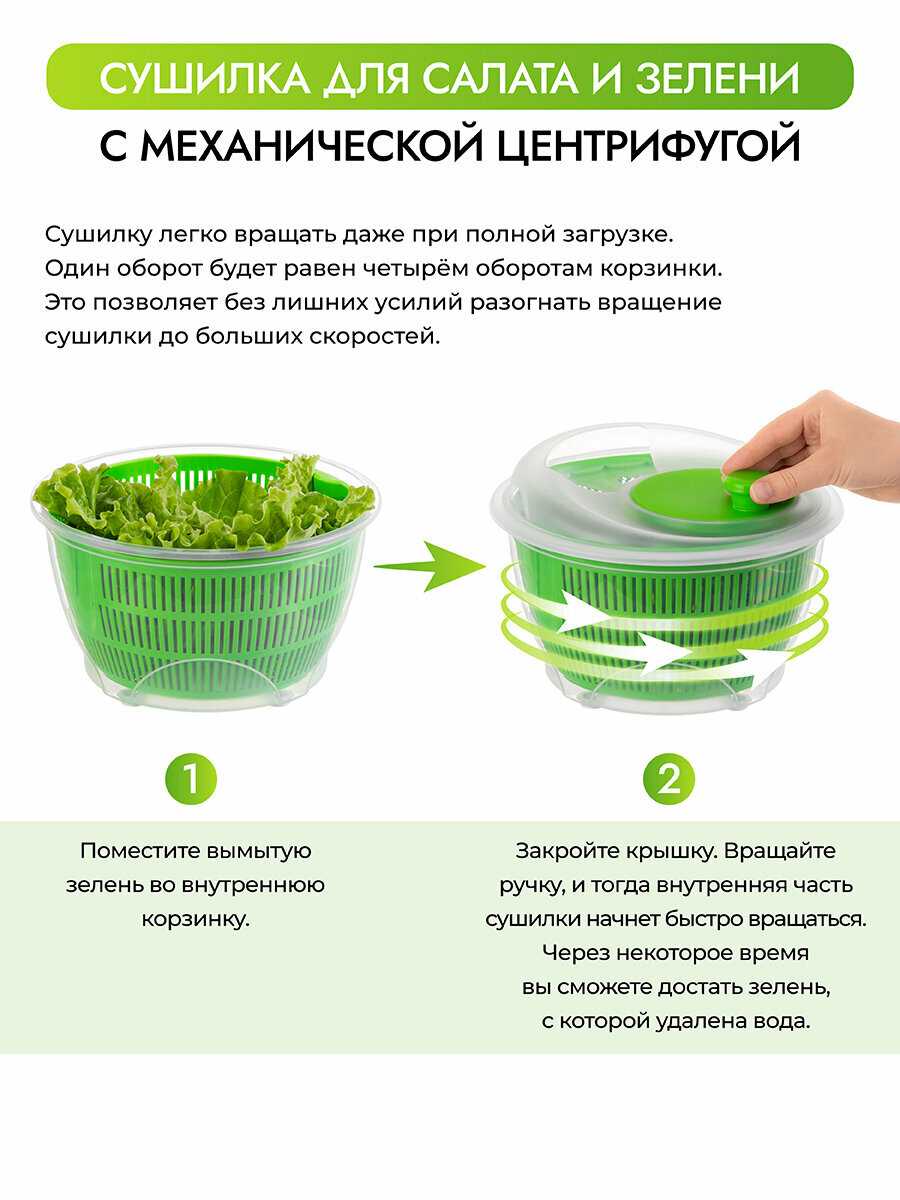 СУШИЛКА ДЛЯ САЛАТА И ЗЕЛЕНИ
С МЕХАНИЧЕСКОЙ ЦЕНТРИФУГОЙ

Сушилку легко вращать даже при полной загрузке. Один оборот будет равен четырём оборотам корзинки. Это позволяет без лишних усилий разогнать вращение сушилки до больших скоростей.

1

Поместите вымытую зелень во внутреннюю корзинку.

2

Закройте крышку. Вращайте ручку, и тогда внутренняя часть сушилки начнет быстро вращаться. Через некоторое время вы сможете достать зелень, с которой удалена вода.