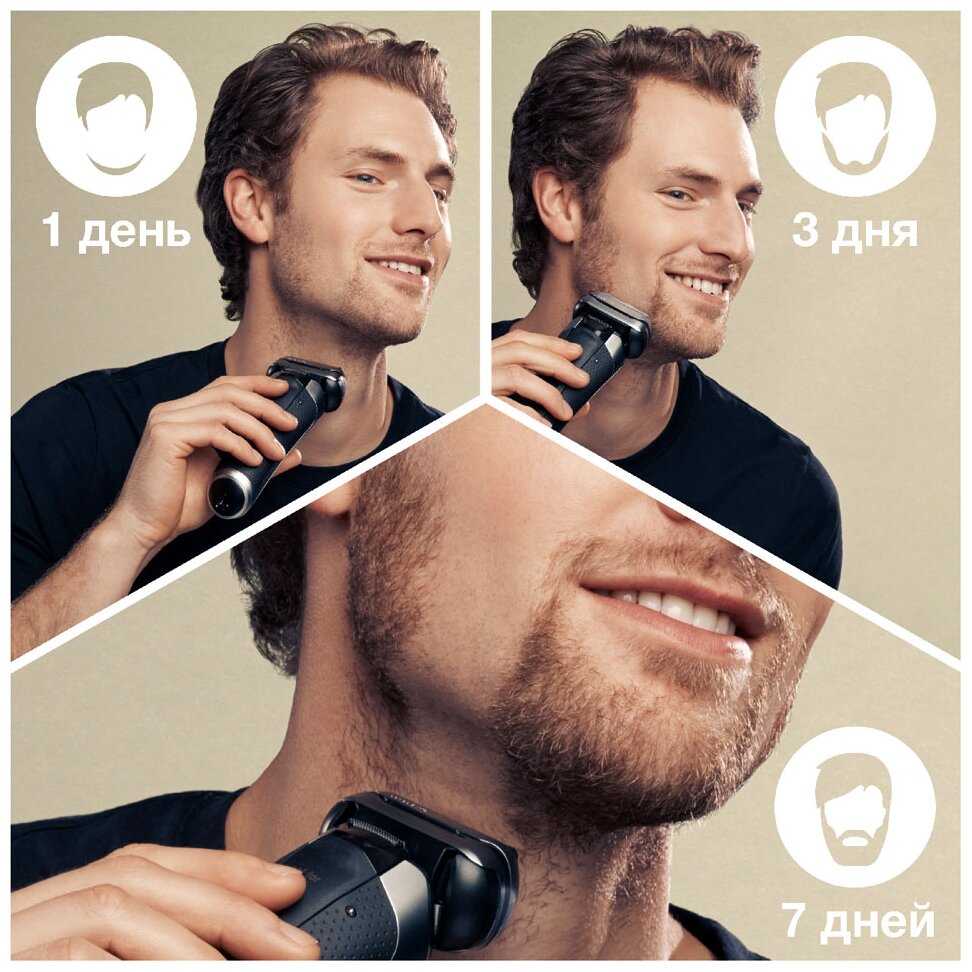 1 день

3 дня

7 дней