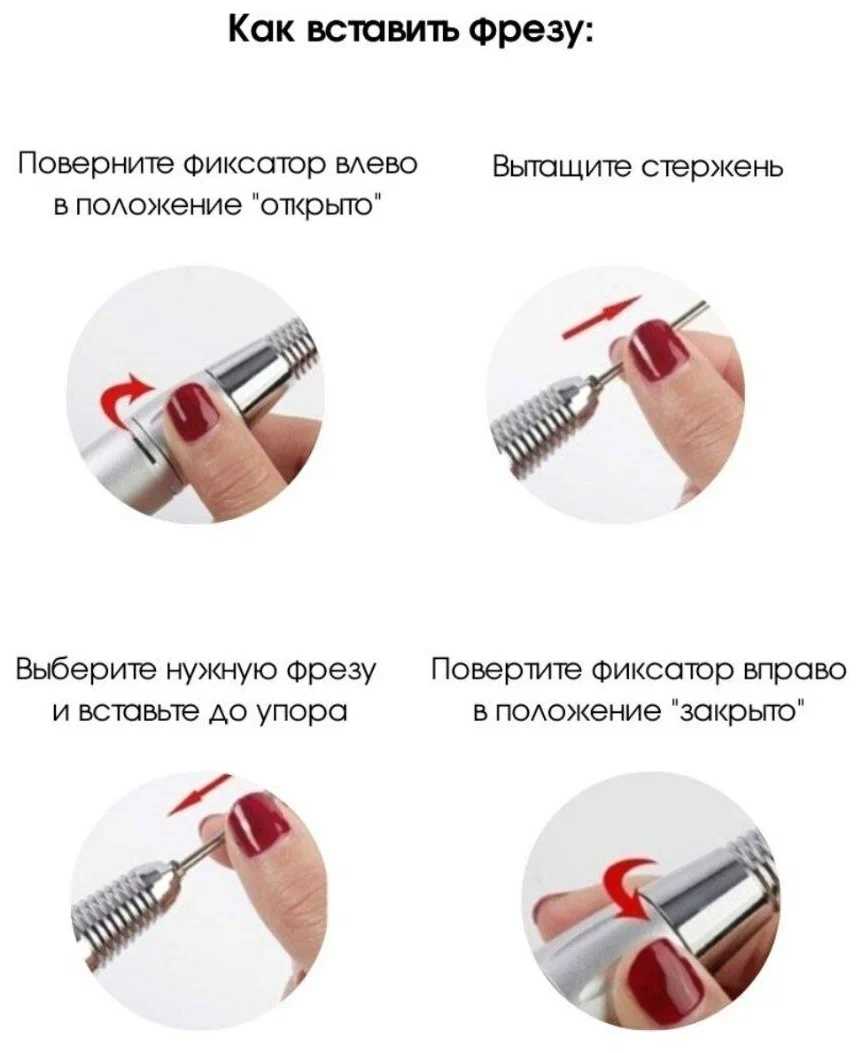 Как вставить фрезу:

Поверните фиксатор влево в положение "открыто"

Вытащите стержень

Выберите нужную фрезу и вставьте до упора

Повертите фиксатор вправо в положение "закрыто"