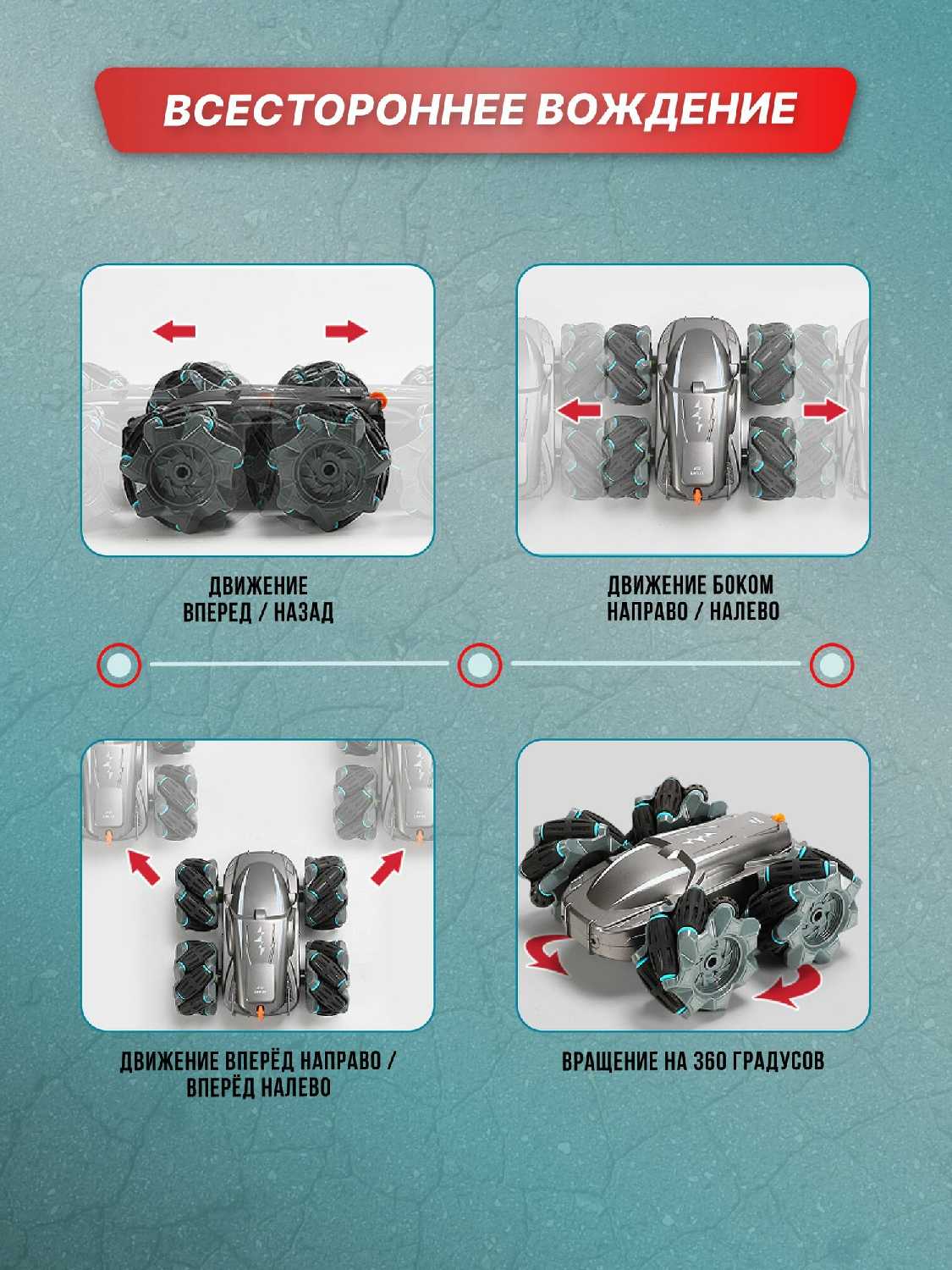 ВСЕСТОРОННЕЕ ВОЖДЕНИЕ

ДВИЖЕНИЕ ВПЕРЕД / НАЗАД

ДВИЖЕНИЕ БОКОМ НАПРАВО / НАЛЕВО

ДВИЖЕНИЕ ВПЕРЁД НАПРАВО / ВПЕРЁД НАЛЕВО

ВРАЩЕНИЕ НА 360 ГРАДУСОВ