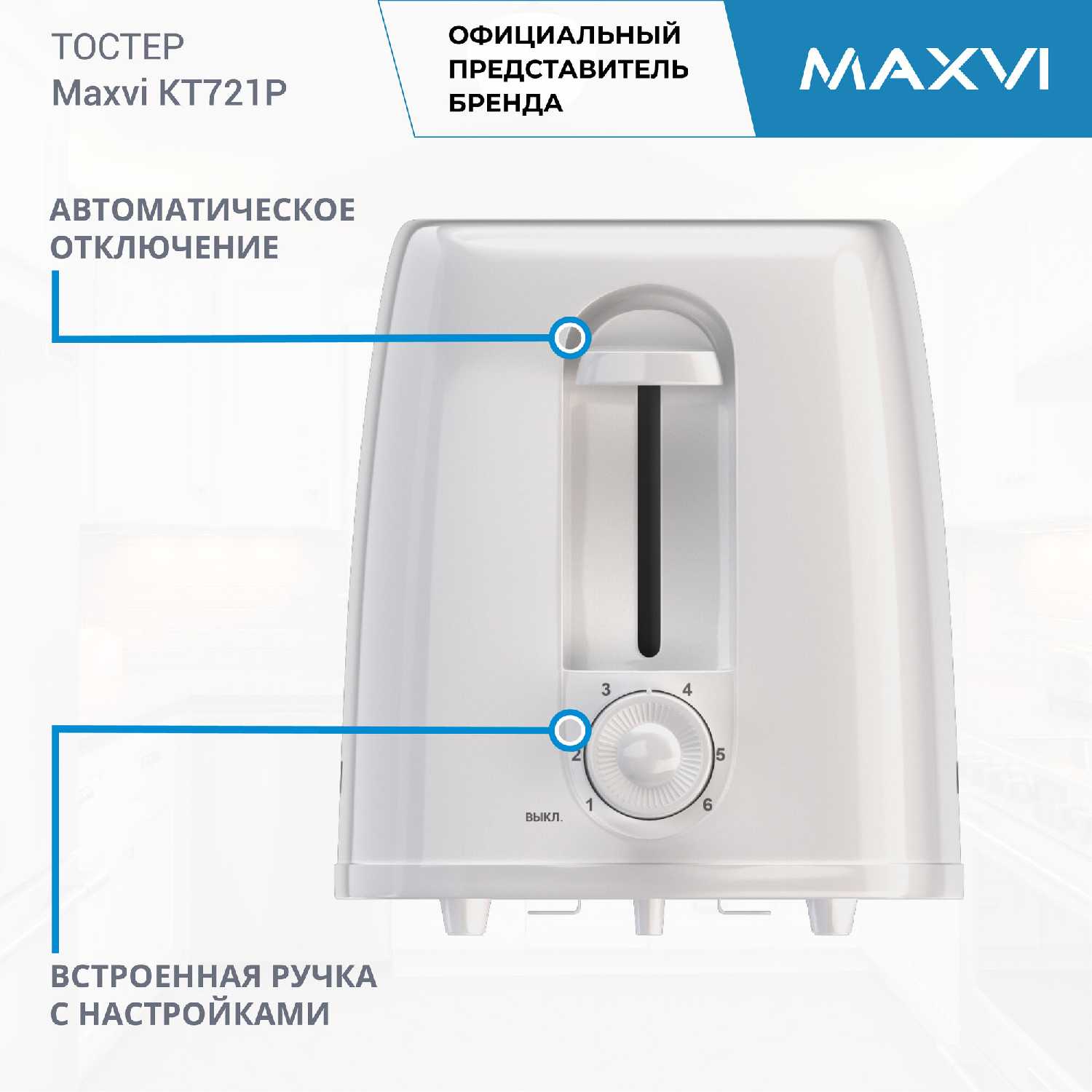 ТОСТЕР
Maxvi KT721P

ОФИЦИАЛЬНЫЙ ПРЕДСТАВИТЕЛЬ БРЕНДА

MAXVI

АВТОМАТИЧЕСКОЕ ОТКЛЮЧЕНИЕ

3 4
2 5
1 6
ВЫКЛ.

ВСТРОЕННАЯ РУЧКА С НАСТРОЙКАМИ