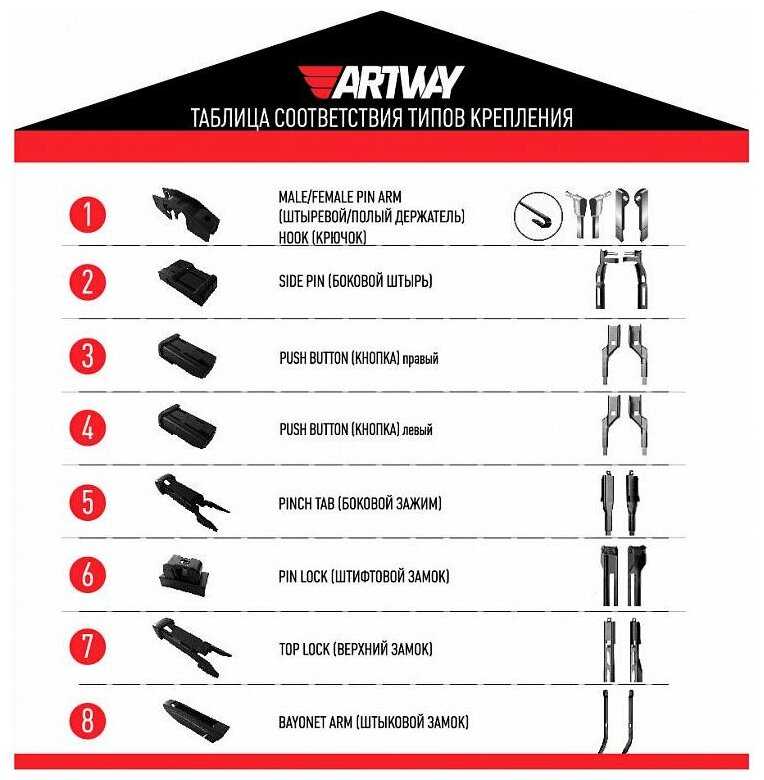 ARTWAY
ТАБЛИЦА СООТВЕТСТВИЯ ТИПОВ КРЕПЛЕНИЯ

1
MALE/FEMALE PIN ARM (ШТЫРЕВОЙ/ПОЛЫЙ ДЕРЖАТЕЛЬ) HOOK (КРЮЧОК)

2
SIDE PIN (БОКОВОЙ ШТЫРЬ)

3
PUSH BUTTON (КНОПКА) правый

4
PUSH BUTTON (КНОПКА) левый

5
PINCH TAB (БОКОВОЙ ЗАЖИМ)

6
PIN LOCK (ШТИФТОВОЙ ЗАМОК)

7
TOP LOCK (ВЕРХНИЙ ЗАМОК)

8
BAYONET ARM (ШТЫКОВОЙ ЗАМОК)