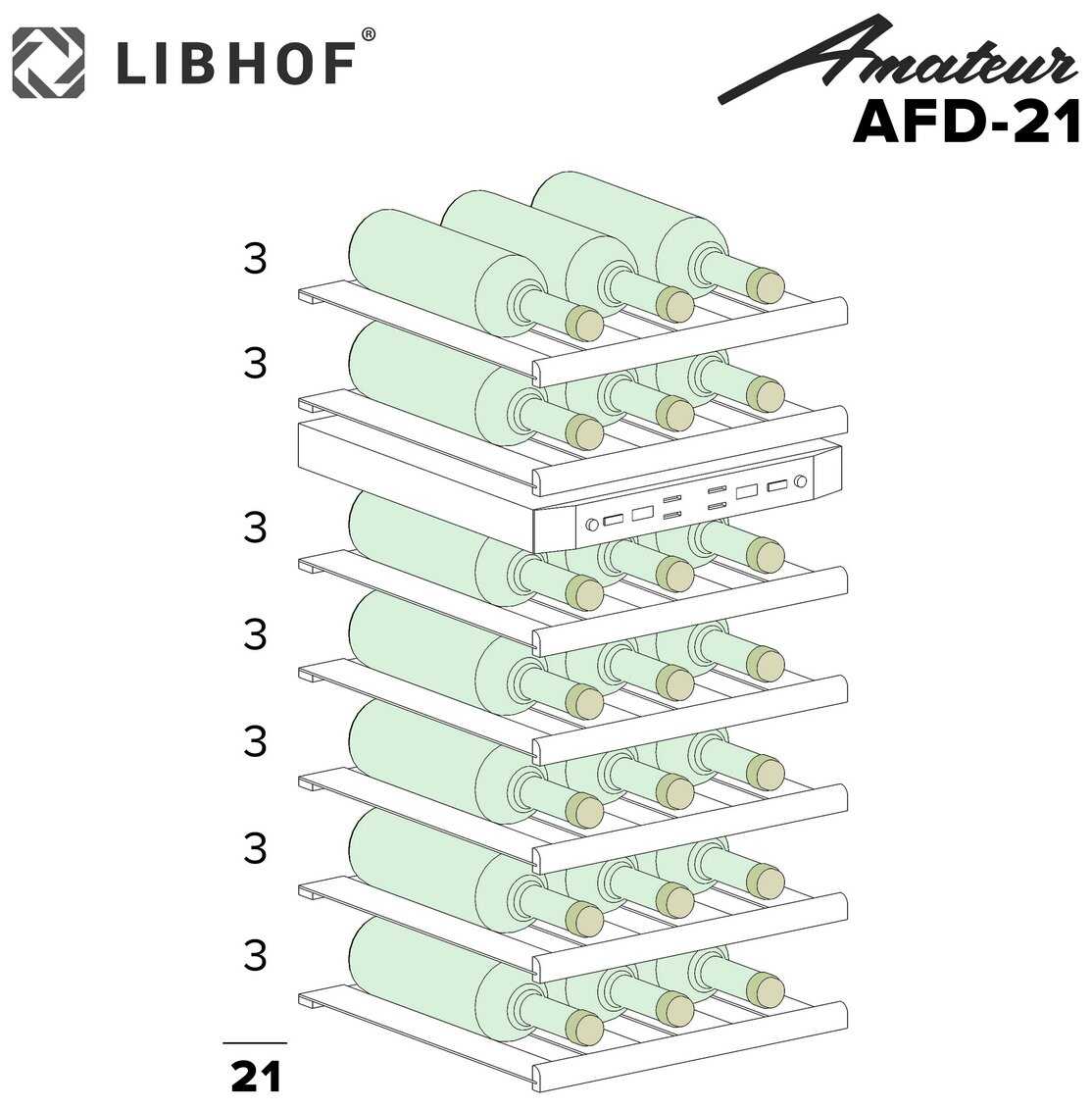 LIBHOF®

Amateur
AFD-21

3
3
3
3
3
3
3

21