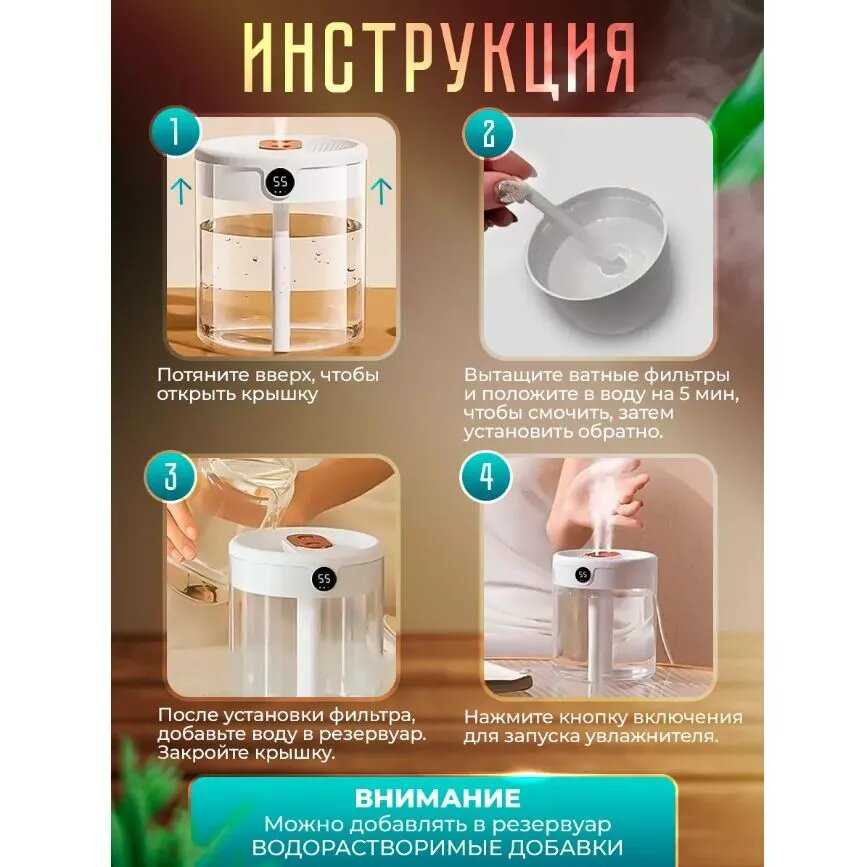 ИНСТРУКЦИЯ

1

55

Потяните вверх, чтобы открыть крышку

2

Вытащите ватные фильтры и положите в воду на 5 мин, чтобы смочить, затем установить обратно.

3

55

После установки фильтра, добавьте воду в резервуар. Закройте крышку.

4

55

Нажмите кнопку включения для запуска увлажнителя.

ВНИМАНИЕ
Можно добавлять в резервуар
ВОДОРАСТВОРИМЫЕ ДОБАВКИ