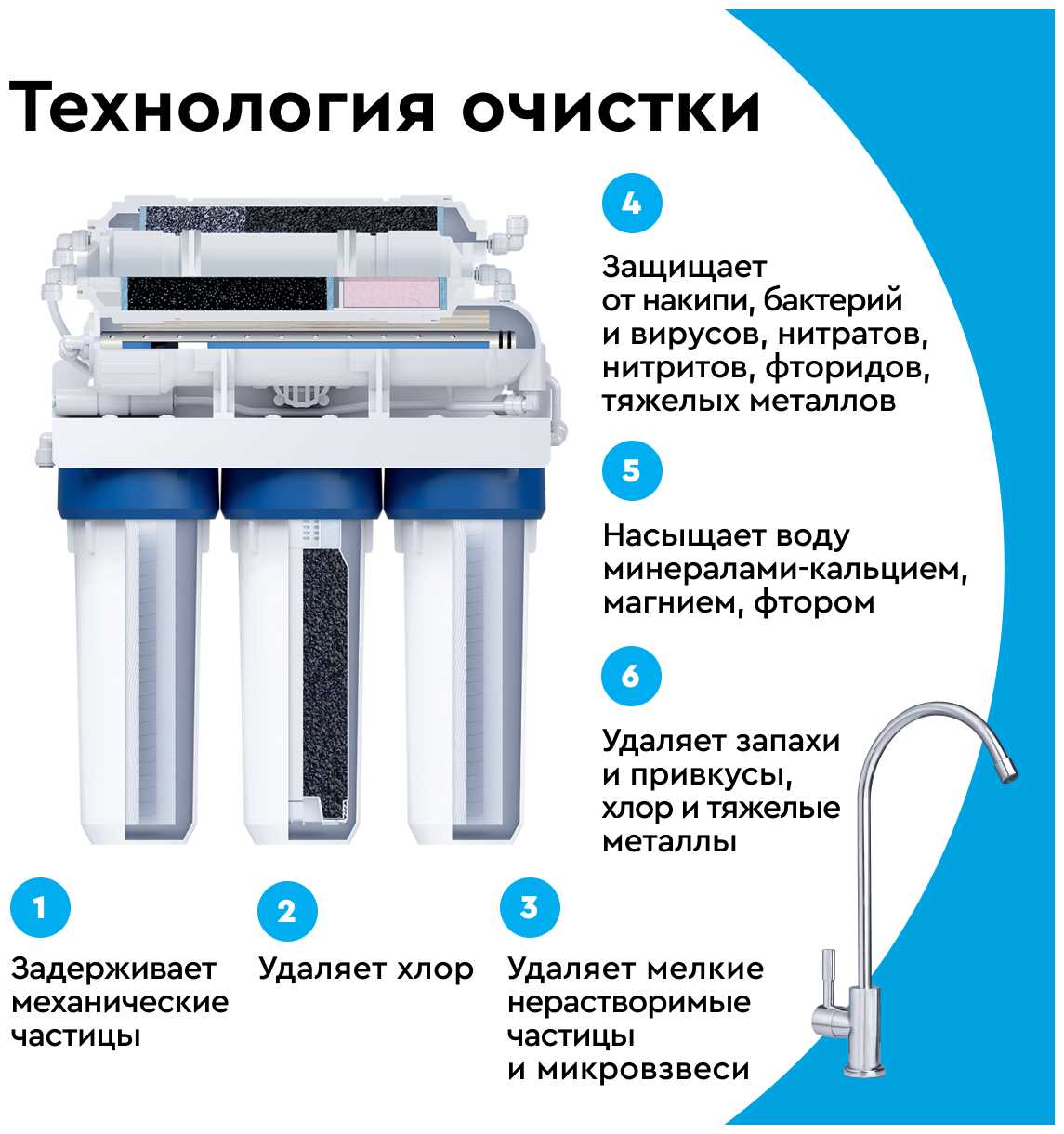 Технология очистки

4

Защищает от накипи, бактерий и вирусов, нитратов, нитритов, фторидов, тяжелых металлов

5

Насыщает воду минералами-кальцием, магнием, фтором

6

Удаляет запахи и привкусы, хлор и тяжелые металлы

1

Задерживает механические частицы

2

Удаляет хлор

3

Удаляет мелкие нерастворимые частицы и микровзвеси