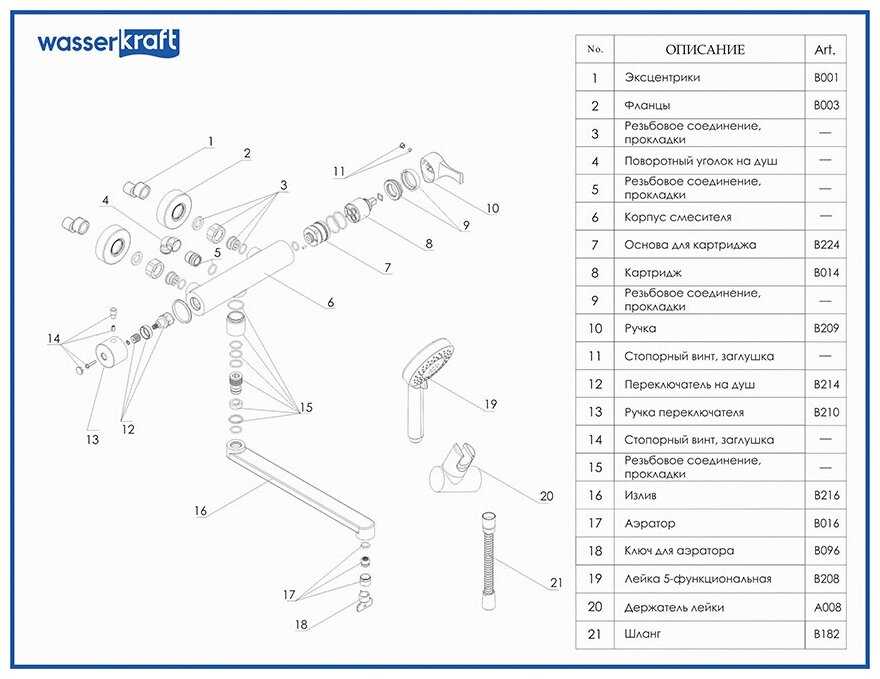 wasserkraft

1
2
3
4
5
6
7
8
9
10
11
12
13
14
15
16
17
18
19
20
21

| No. | ОПИСАНИЕ | Art. |
|---|---|---|
| 1 | Эксцентрики | B001 |
| 2 | Фланцы | B003 |
| 3 | Резьбовое соединение, прокладки | — |
| 4 | Поворотный уголок на душ | — |
| 5 | Резьбовое соединение, прокладки | — |
| 6 | Корпус смесителя | — |
| 7 | Основа для картриджа | B224 |
| 8 | Картридж | B014 |
| 9 | Резьбовое соединение, прокладки | — |
| 10 | Ручка | B209 |
| 11 | Стопорный винт, заглушка | — |
| 12 | Переключатель на душ | B214 |
| 13 | Ручка переключателя | B210 |
| 14 | Стопорный винт, заглушка | — |
| 15 | Резьбовое соединение, прокладки | — |
| 16 | Излив | B216 |
| 17 | Аэратор | B016 |
| 18 | Ключ для аэратора | B096 |
| 19 | Лейка 5-функциональная | B208 |
| 20 | Держатель лейки | A008 |
| 21 | Шланг | B182 |