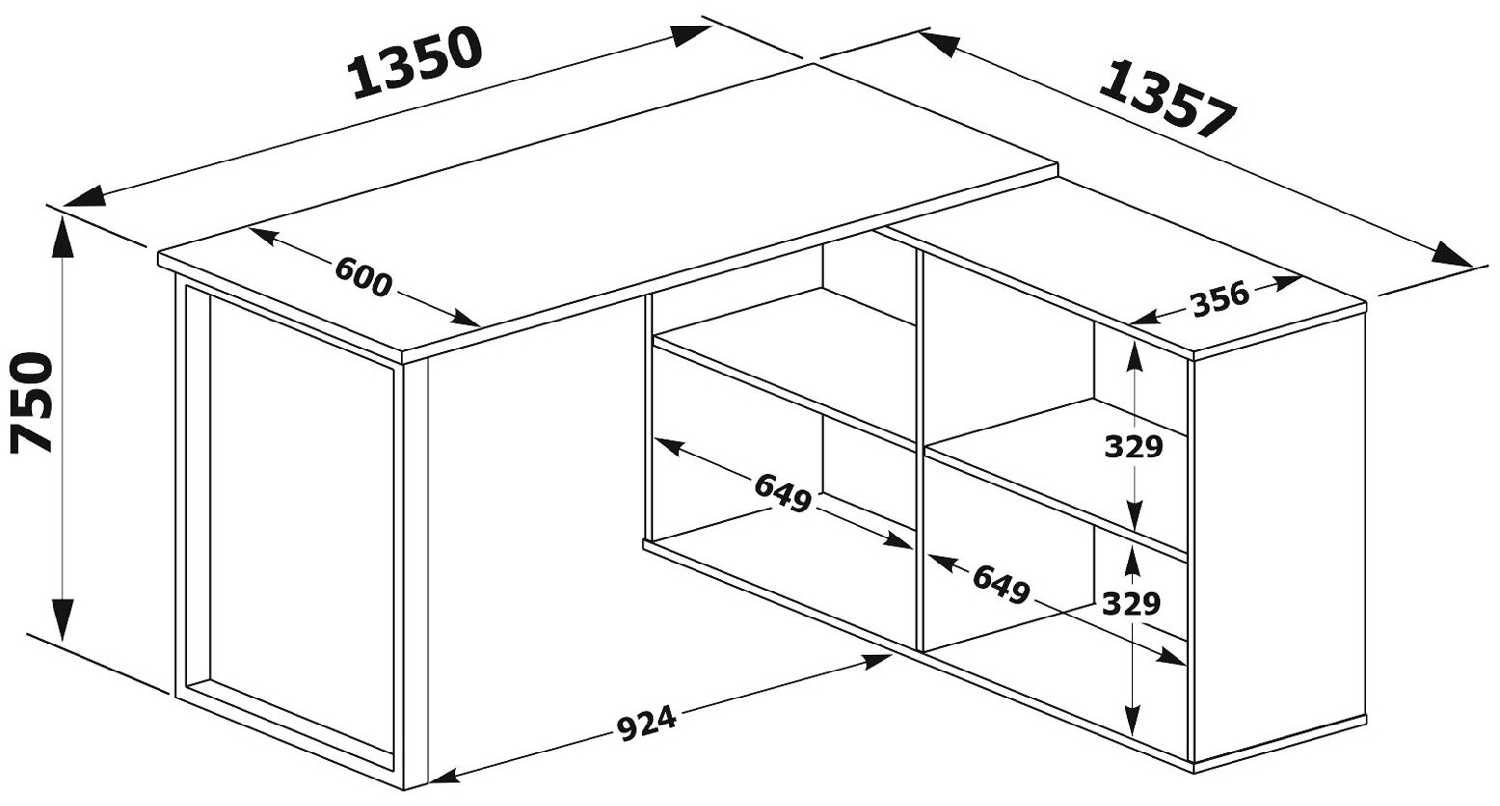 1350
1357
750
600
356
329
649
649
329
924