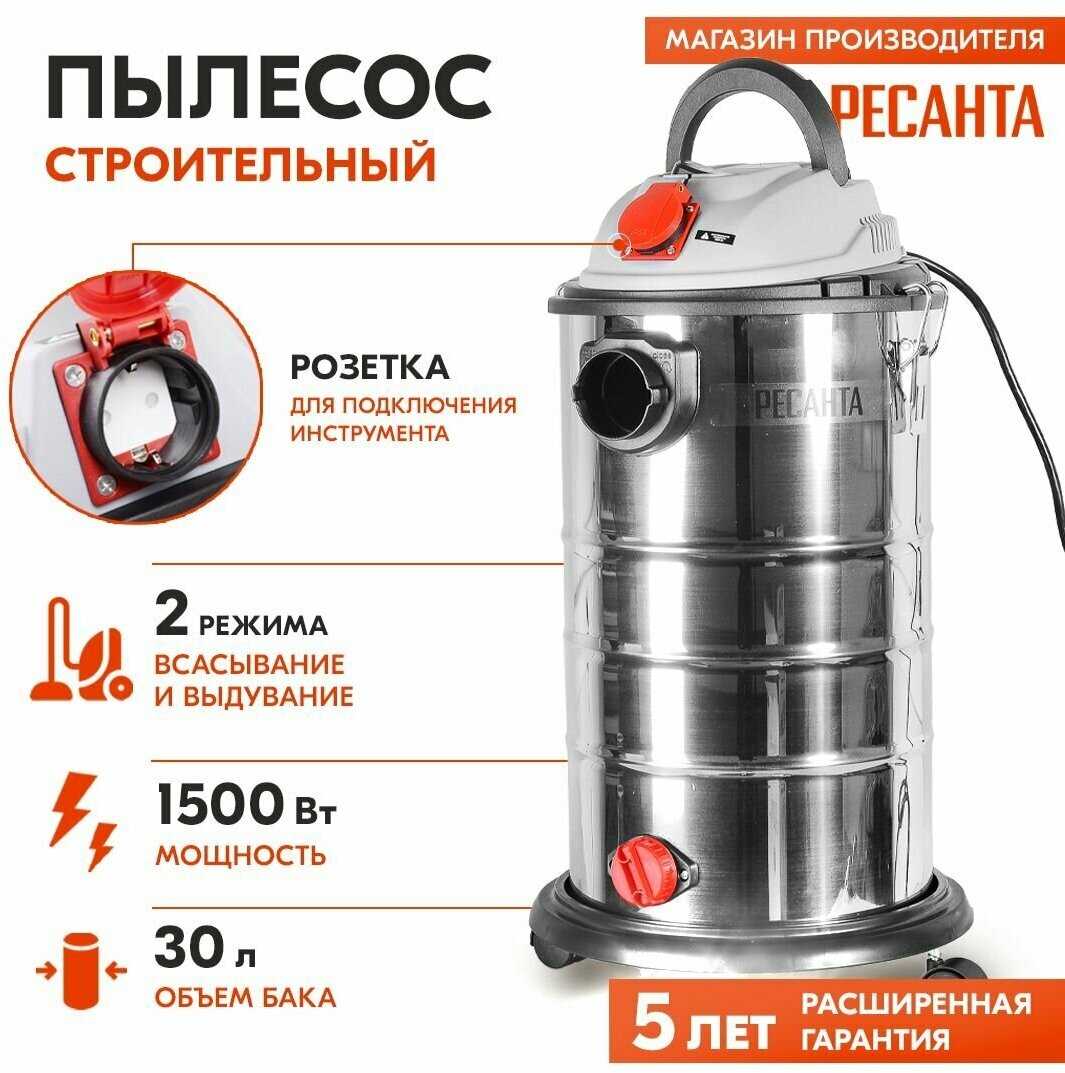 ПЫЛЕСОС
СТРОИТЕЛЬНЫЙ

МАГАЗИН ПРОИЗВОДИТЕЛЯ
РЕСАНТА

РОЗЕТКА
ДЛЯ ПОДКЛЮЧЕНИЯ ИНСТРУМЕНТА

РЕСАНТА

2 РЕЖИМА
ВСАСЫВАНИЕ И ВЫДУВАНИЕ

1500 Вт
МОЩНОСТЬ

30 л
ОБЪЕМ БАКА

5 ЛЕТ РАСШИРЕННАЯ ГАРАНТИЯ