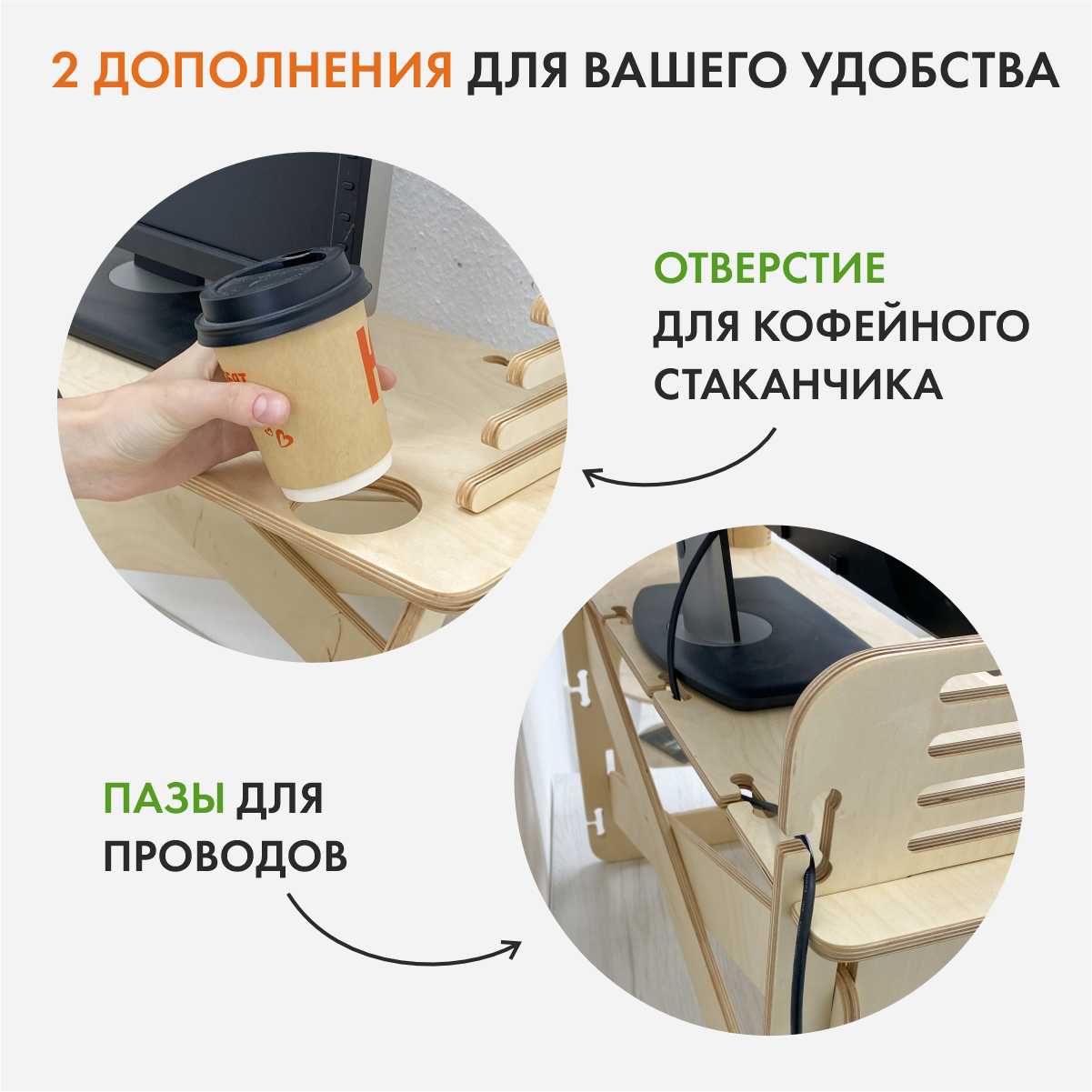 2 ДОПОЛНЕНИЯ ДЛЯ ВАШЕГО УДОБСТВА

ОТВЕРСТИЕ
ДЛЯ КОФЕЙНОГО
СТАКАНЧИКА

ПАЗЫ ДЛЯ
ПРОВОДОВ