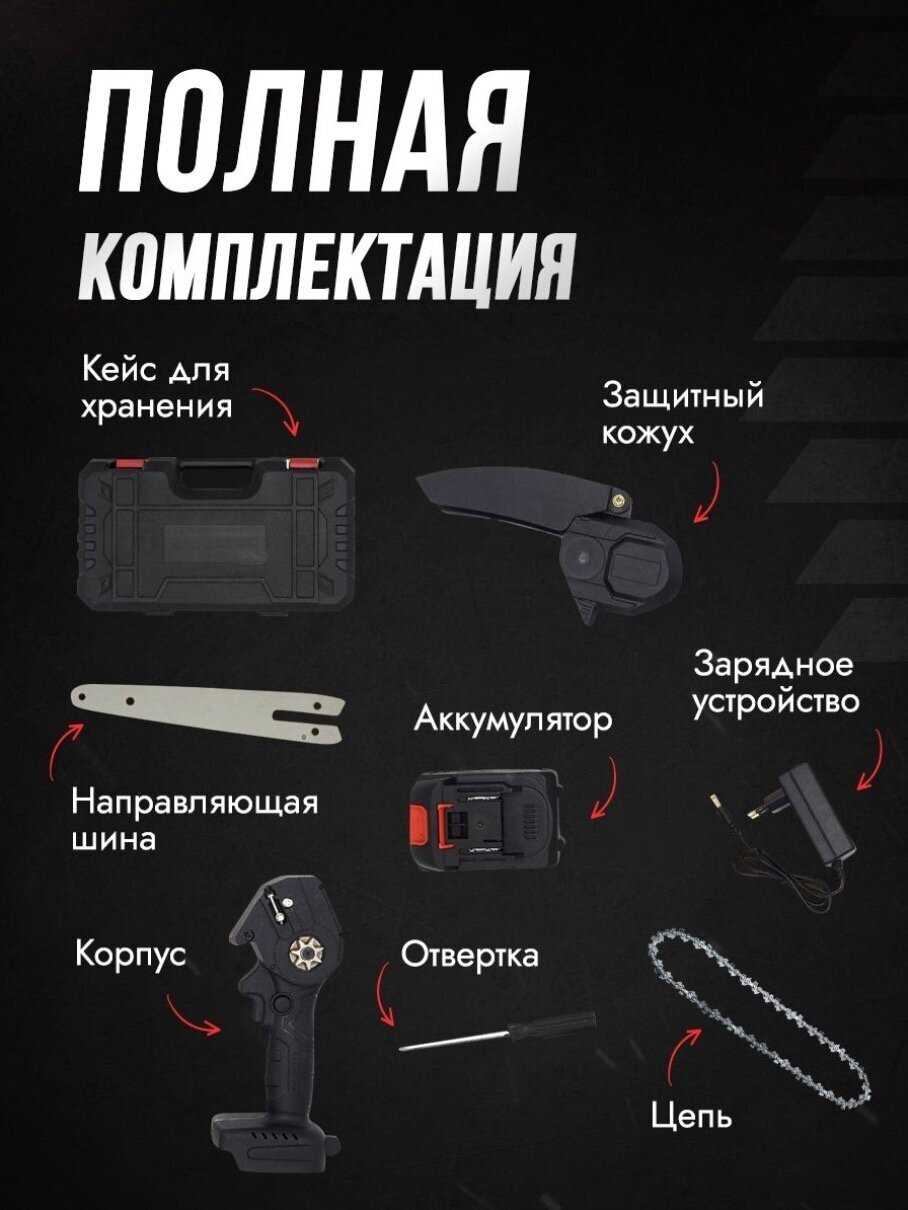 ПОЛНАЯ КОМПЛЕКТАЦИЯ

Кейс для хранения

Защитный кожух

Зарядное устройство

Аккумулятор

Направляющая шина

Корпус

Отвертка

Цепь