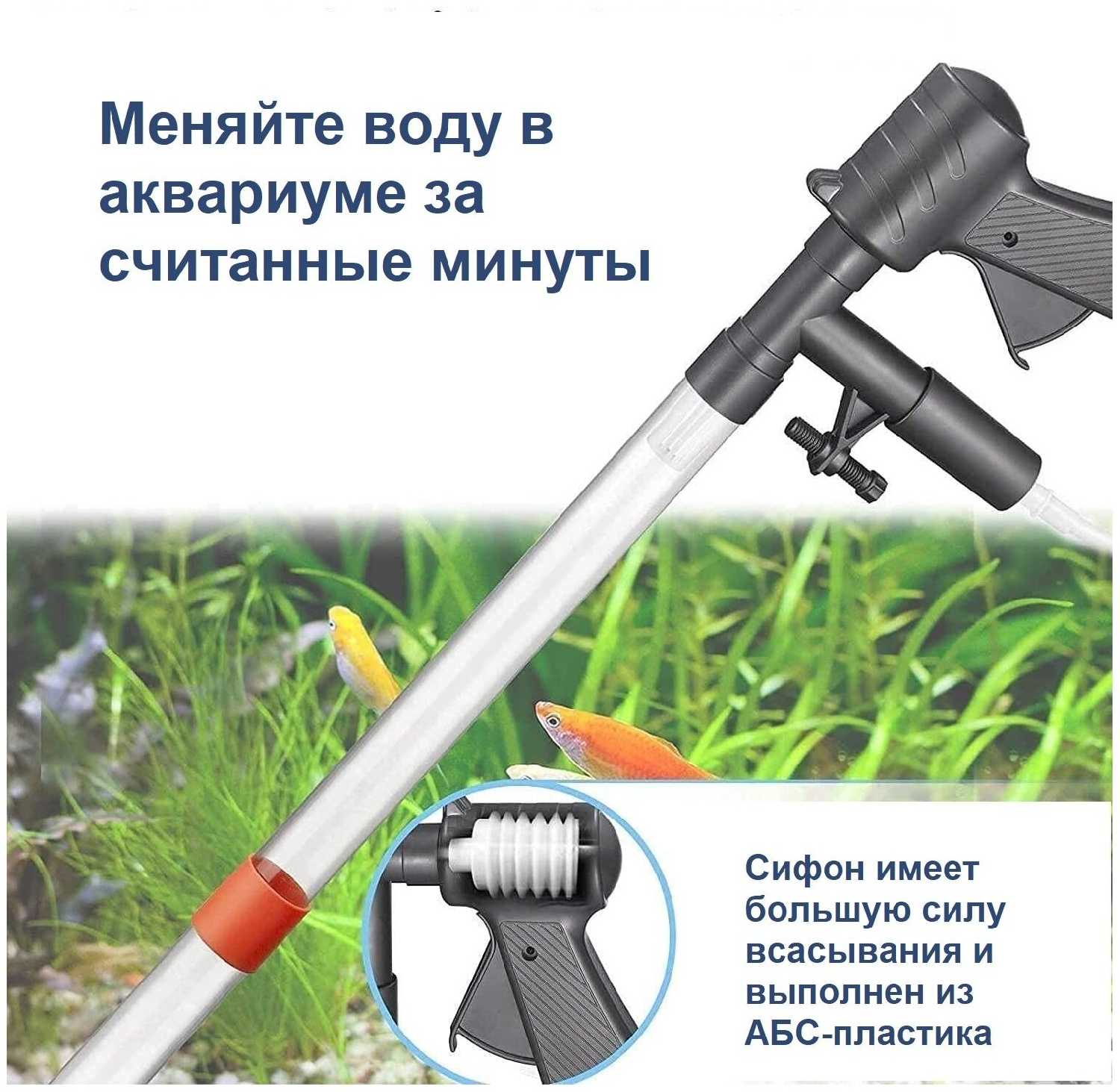 Меняйте воду в аквариуме за считанные минуты

Сифон имеет большую силу всасывания и выполнен из АБС-пластика