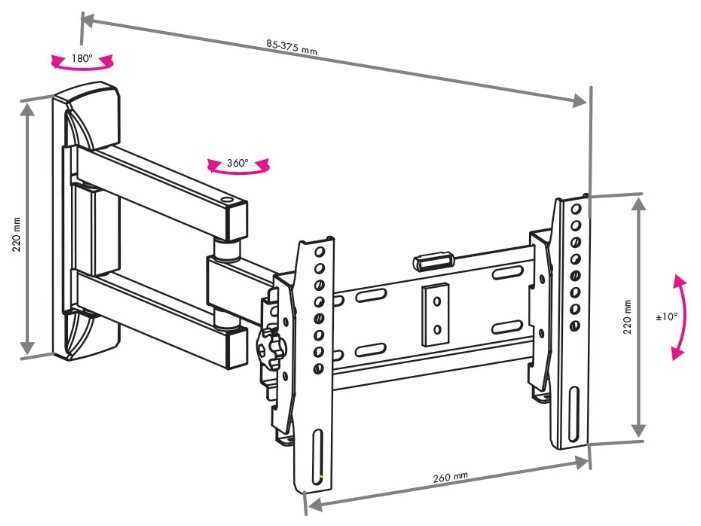 85-375 mm

180°

360°

220 mm

220 mm

±10°

260 mm