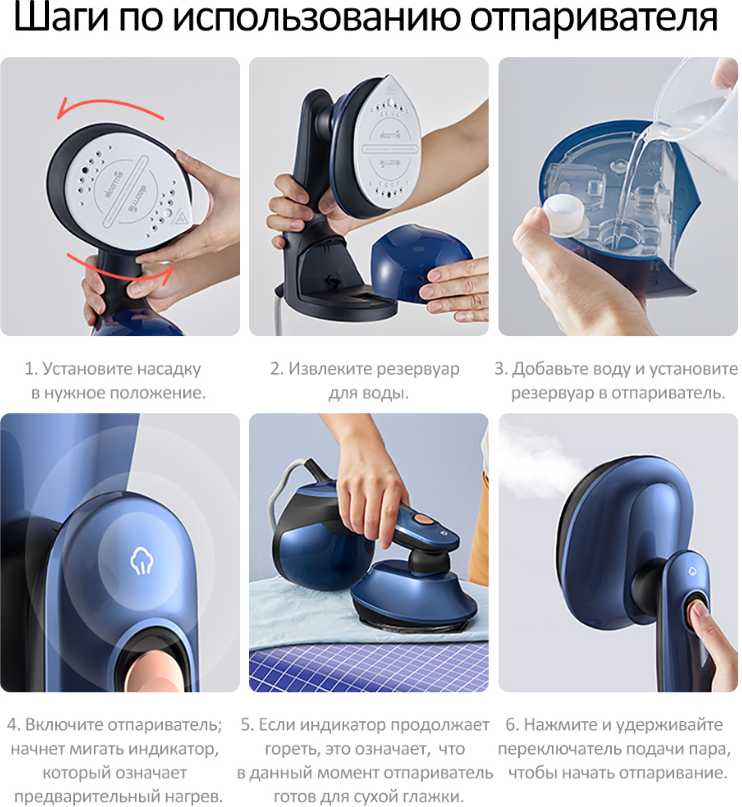 Шаги по использованию отпаривателя

1. Установите насадку в нужное положение.

2. Извлеките резервуар для воды.

3. Добавьте воду и установите резервуар в отпариватель.

4. Включите отпариватель; начнет мигать индикатор, который означает предварительный нагрев.

5. Если индикатор продолжает гореть, это означает, что в данный момент отпариватель готов для сухой глажки.

6. Нажмите и удерживайте переключатель подачи пара, чтобы начать отпаривание.