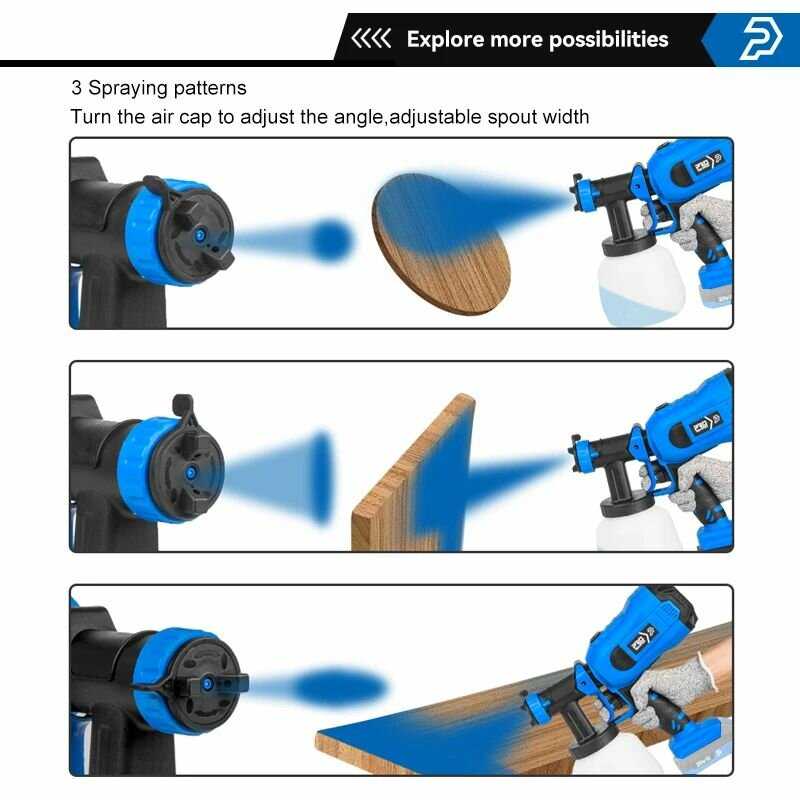 Explore more possibilities

3 Spraying patterns
Turn the air cap to adjust the angle,adjustable spout width