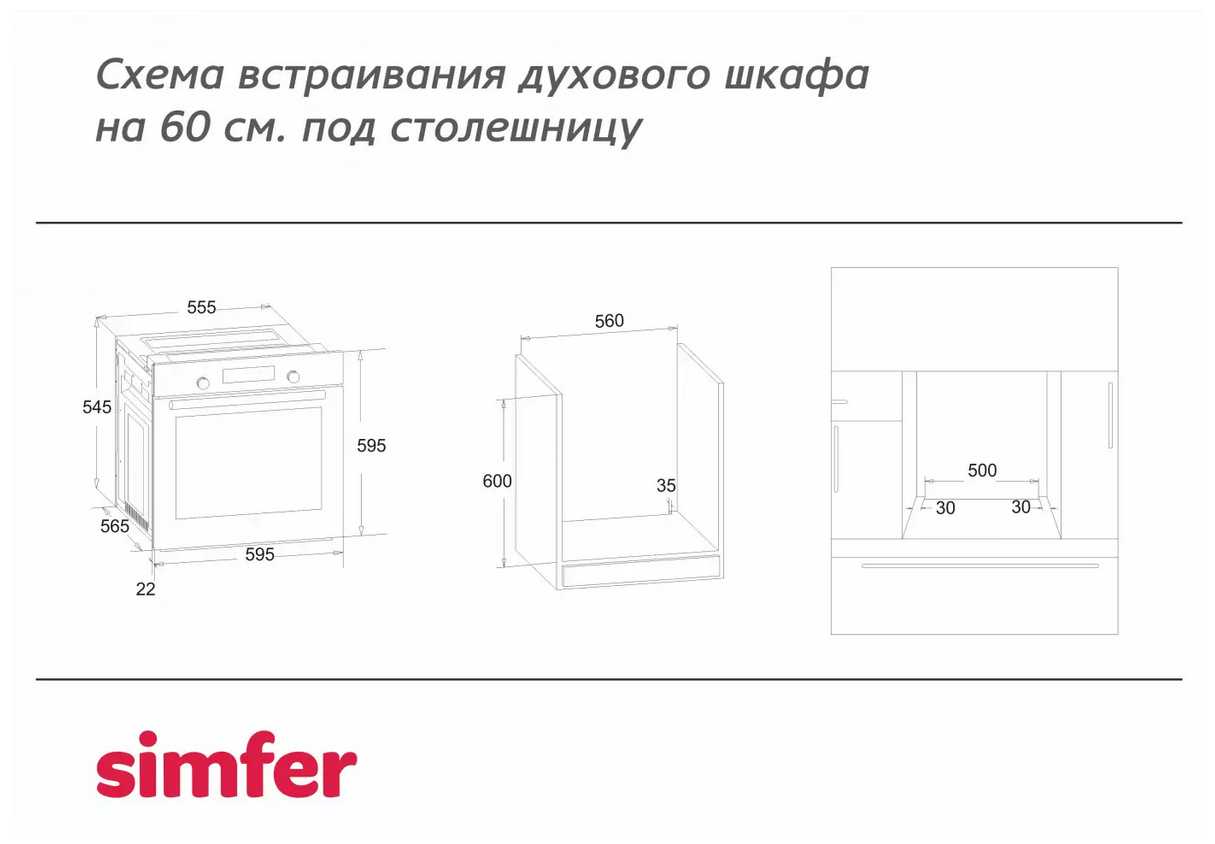 Схема встраивания духового шкафа на 60 см. под столешницу

555
545
595
565
595
22

560
600
35

500
30
30

simfer