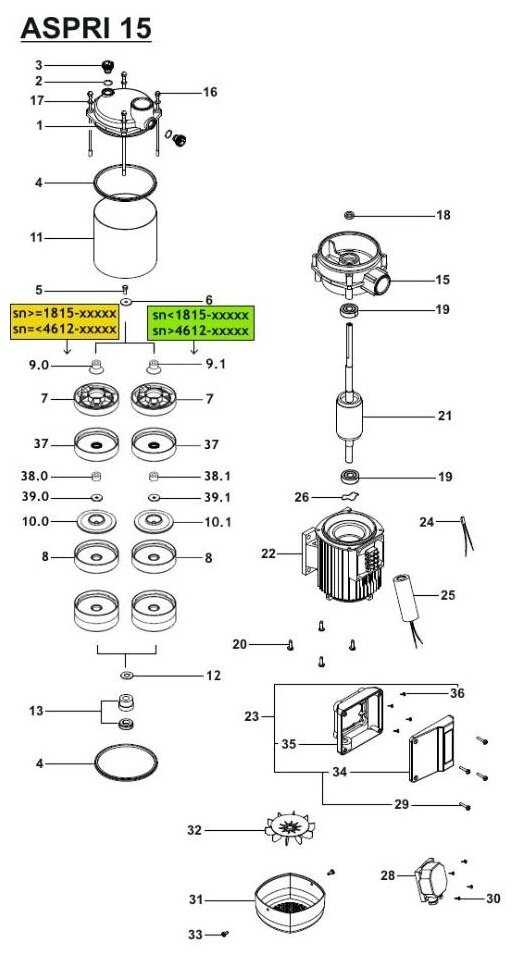 ASPRI 15

3
2
17
16
1
4
11
5
6
sn>=1815-xxxxx
sn=<4612-xxxxx
sn<1815-xxxxx
sn>4612-xxxxx
9.0
9.1
7
7
37
37
38.0
38.1
39.0
39.1
10.0
10.1
8
8
12
13
4
18
15
19
21
19
26
24
22
25
20
36
23
35
34
29
32
28
31
30
33