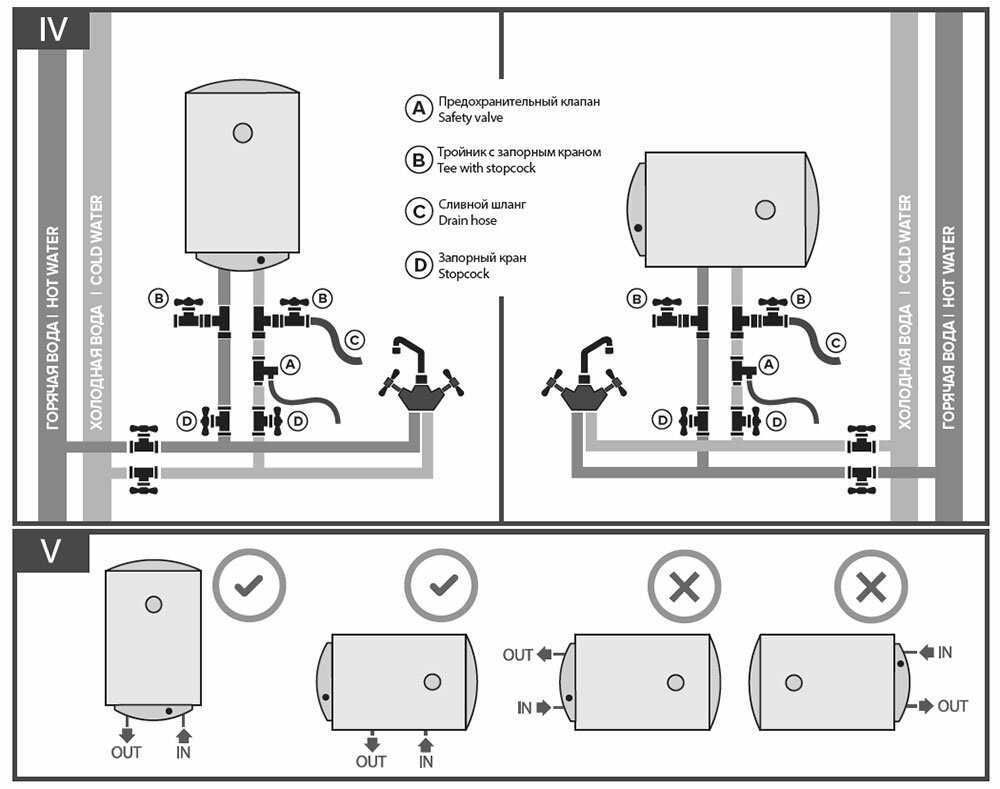 IV

ГОРЯЧАЯ ВОДА | HOT WATER

ХОЛОДНАЯ ВОДА | COLD WATER

A Предохранительный клапан Safety valve

B Тройник с запорным краном Tee with stopcock

C Сливной шланг Drain hose

D Запорный кран Stopcock

B B C A D D

B B C A D D

ХОЛОДНАЯ ВОДА | COLD WATER

ГОРЯЧАЯ ВОДА | HOT WATER

V

OUT IN

OUT IN

OUT IN

IN OUT