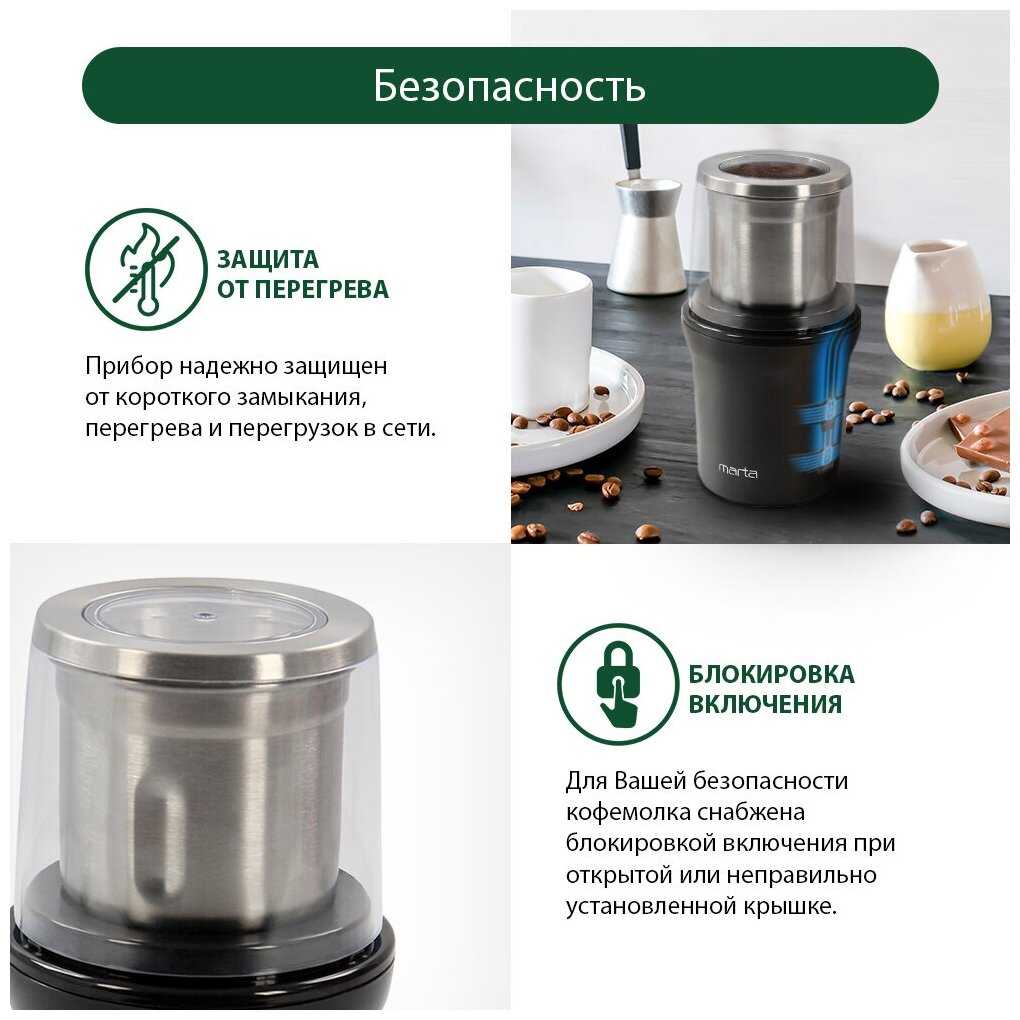 Безопасность

ЗАЩИТА ОТ ПЕРЕГРЕВА

Прибор надежно защищен от короткого замыкания, перегрева и перегрузок в сети.

marta

БЛОКИРОВКА ВКЛЮЧЕНИЯ

Для Вашей безопасности кофемолка снабжена блокировкой включения при открытой или неправильно установленной крышке.