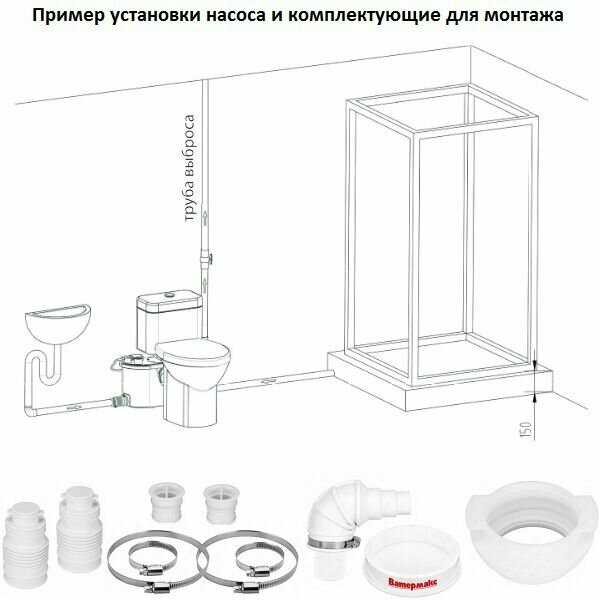 Пример установки насоса и комплектующие для монтажа

труба выброса

150

Ватермакс